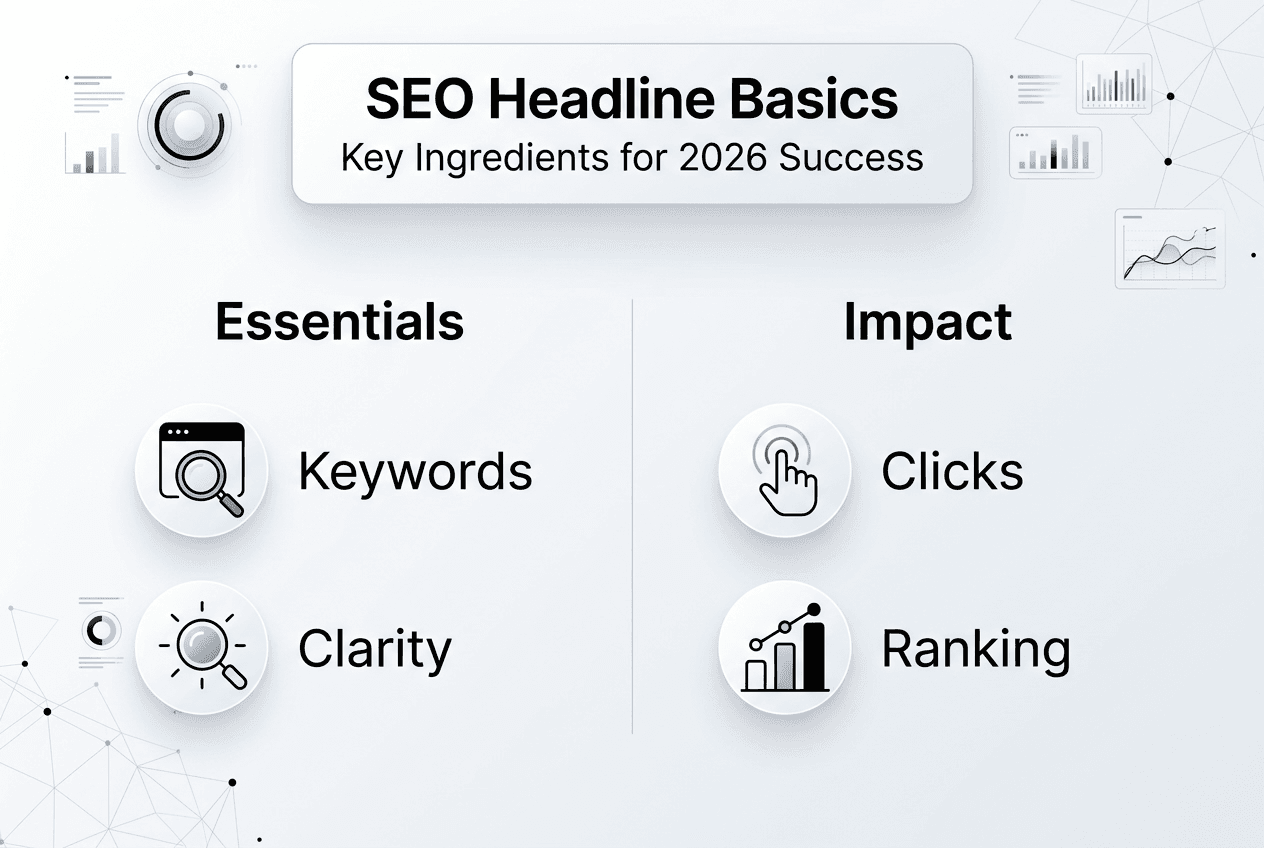 SEO Headline Basics
Key Ingredients for 2026 Success

Essentials

Keywords

Clarity

Impact

Clicks

Ranking