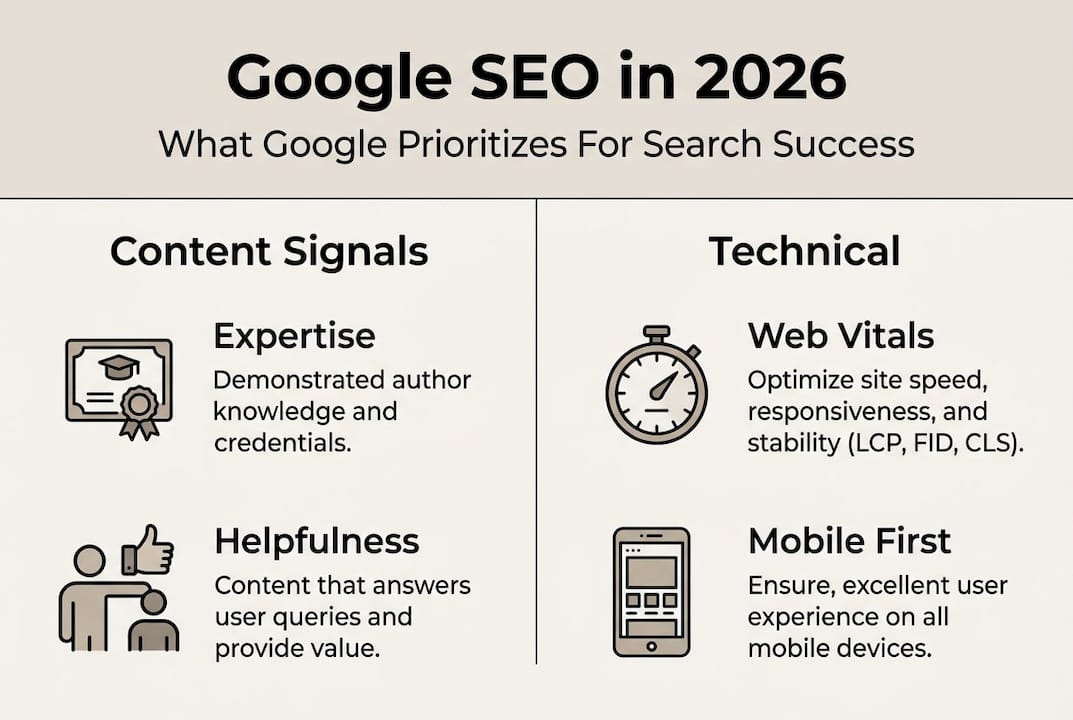 Google SEO in 2026

What Google Prioritizes For Search Success

Content Signals

Expertise

Demonstrated author knowledge and credentials.

Helpfulness

Content that answers user queries and provide value.

Technical

Web Vitals

Optimize site speed, responsiveness, and stability (LCP, FID, CLS).

Mobile First

Ensure, excellent user experience on all mobile devices.