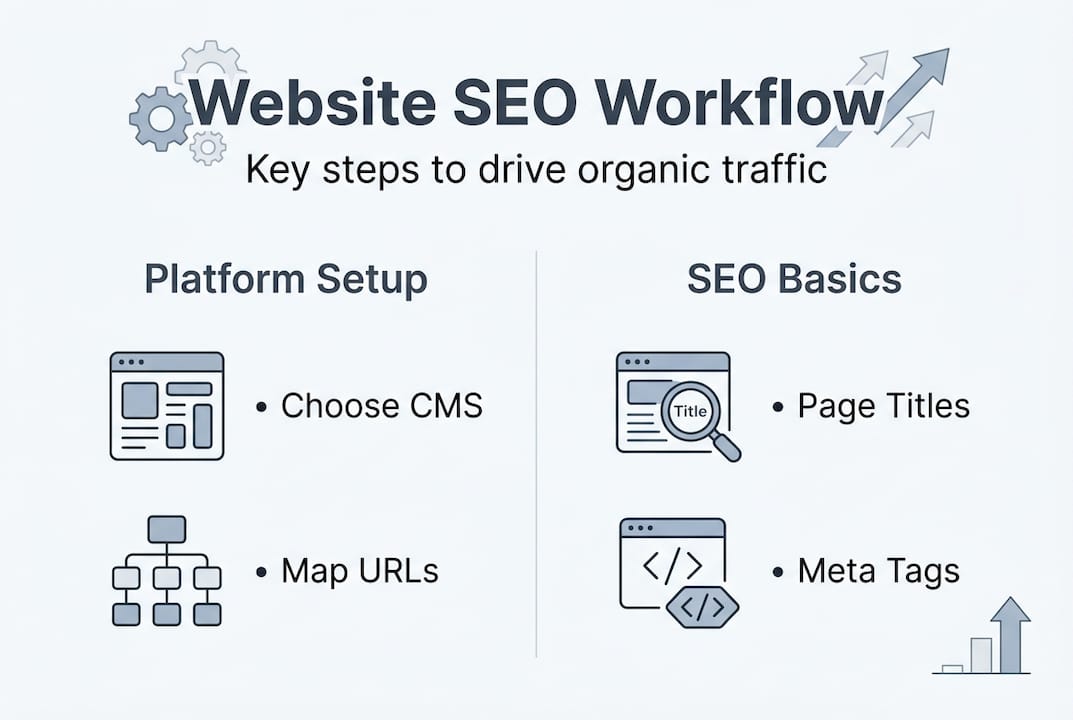 Website SEO Workflow
Key steps to drive organic traffic

Platform Setup

• Choose CMS

• Map URLs

SEO Basics

Title

• Page Titles

</>

</>

• Meta Tags