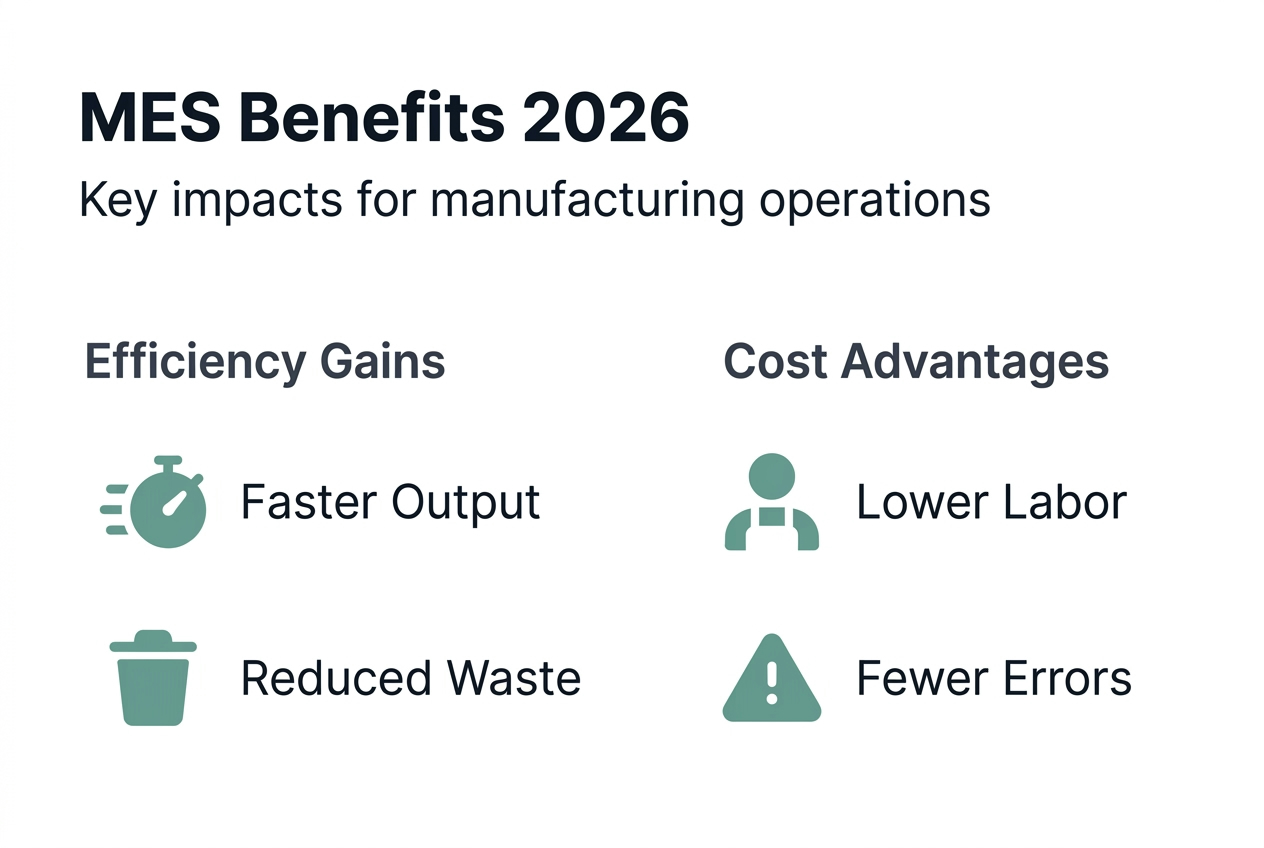 MES Benefits 2026

Key impacts for manufacturing operations

Efficiency Gains

Faster Output

Reduced Waste

Cost Advantages

Lower Labor

Fewer Errors