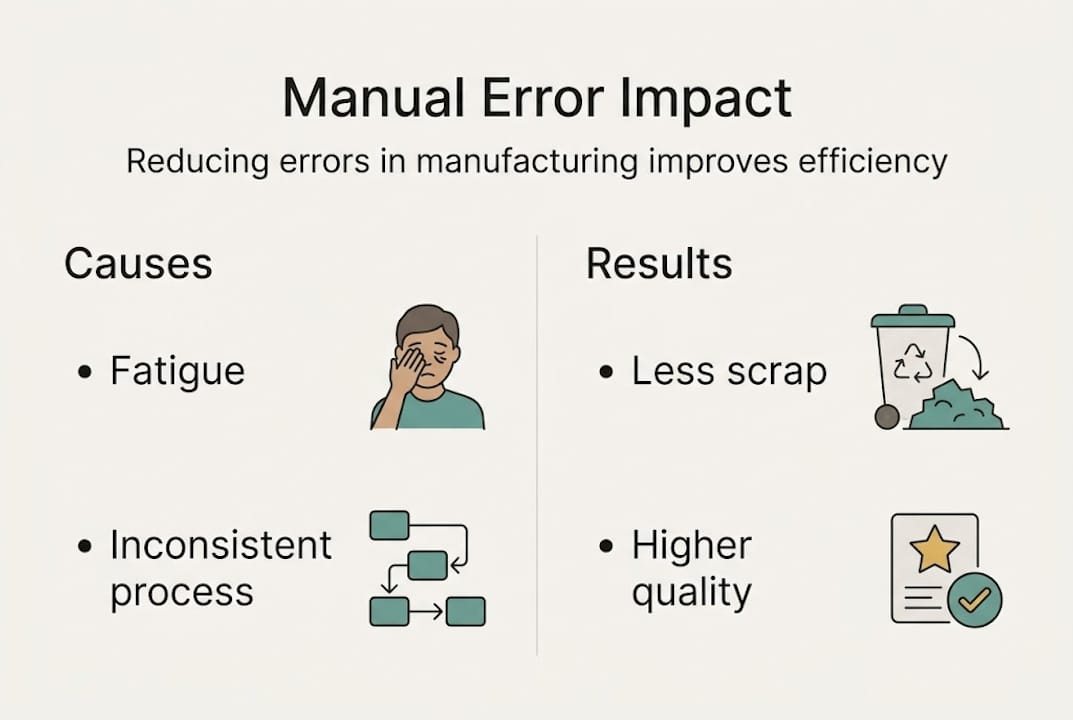 Manual Error Impact

Reducing errors in manufacturing improves efficiency

Causes

• Fatigue

• Inconsistent process

Results

• Less scrap

• Higher quality