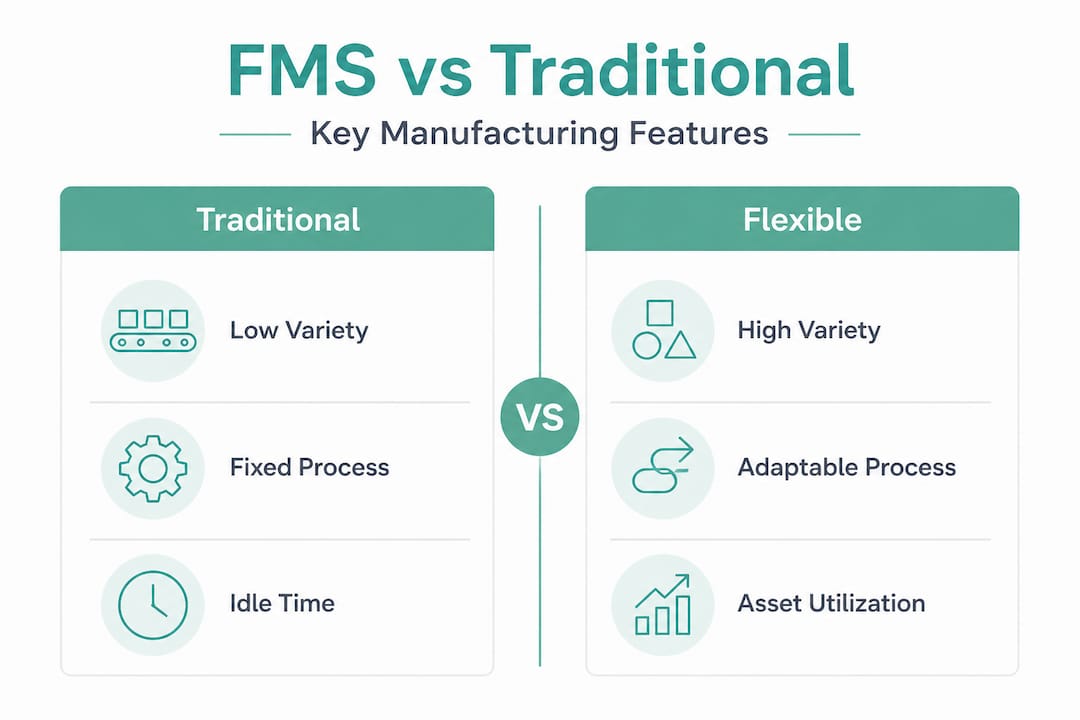 FMS vs Traditional

Key Manufacturing Features

Traditional

Low Variety

Fixed Process

Idle Time

VS

Flexible

High Variety

Adaptable Process

Asset Utilization