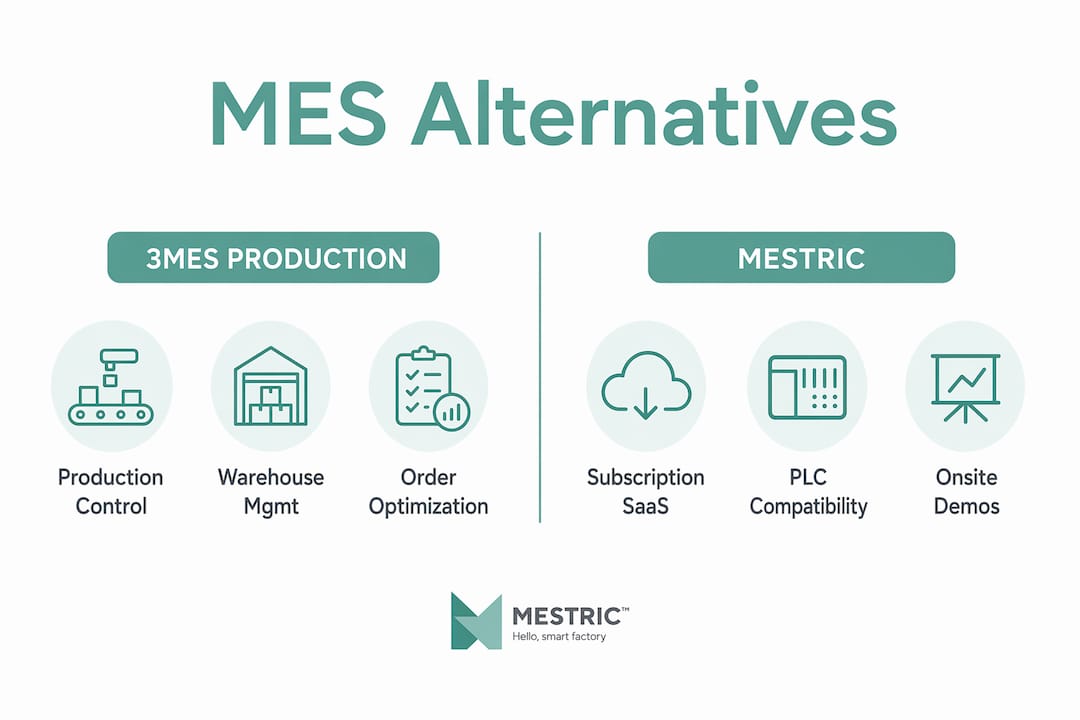 MES Alternatives

3MES PRODUCTION

Production Control

Warehouse Mgmt

Order Optimization

MESTRIC

Subscription SaaS

PLC Compatibility

Onsite Demos

MESTRIC™
Hello, smart factory