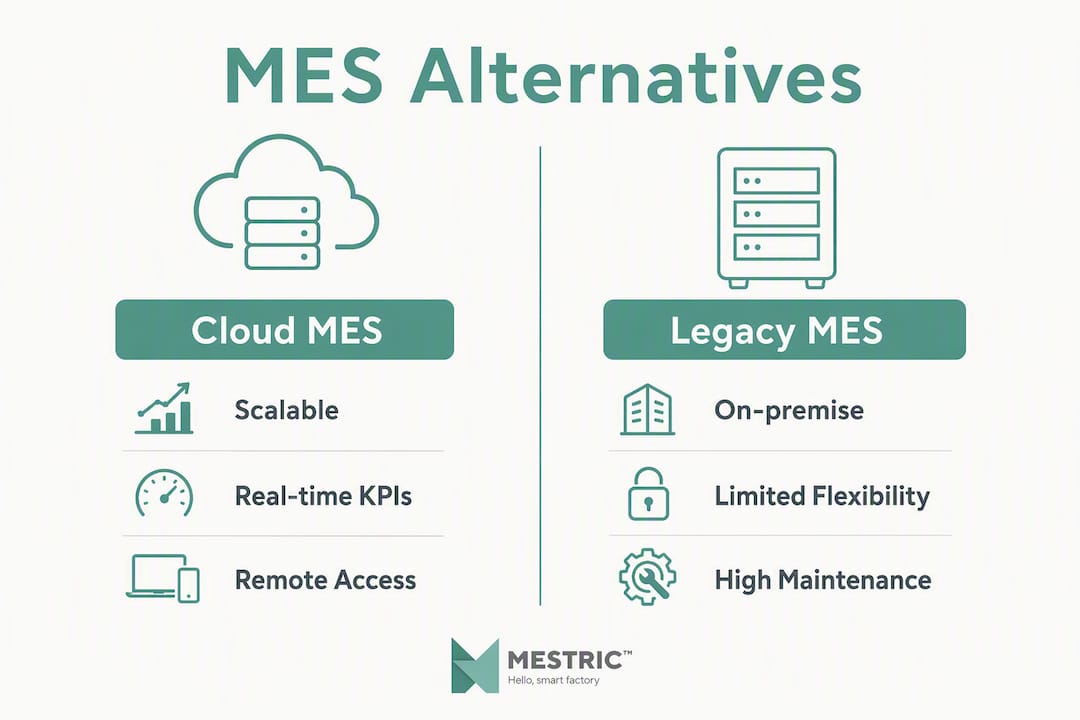 MES Alternatives

Cloud MES

Scalable

Real-time KPIs

Remote Access

Legacy MES

On-premise

Limited Flexibility

High Maintenance

MESTRIC™
Hello, smart factory