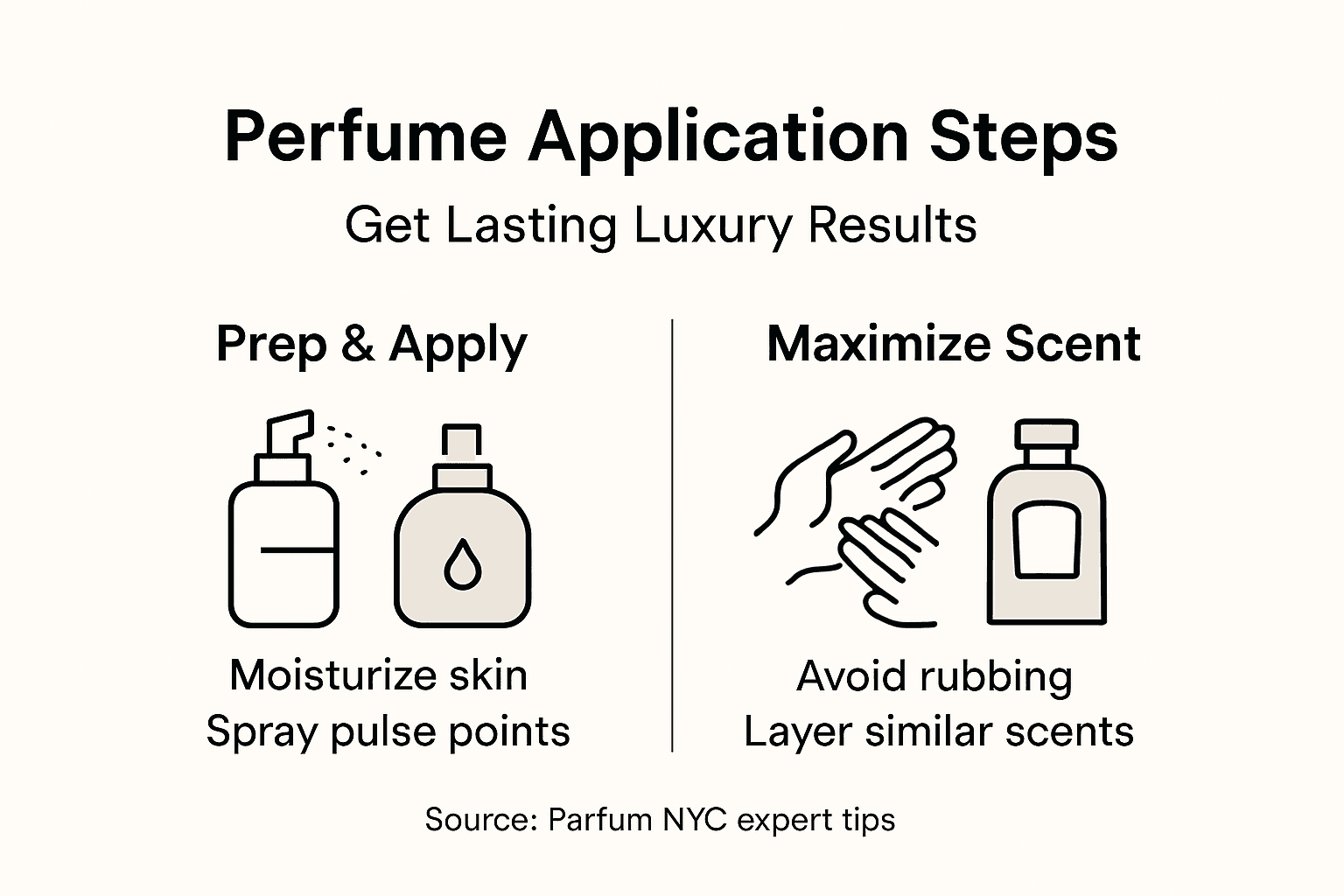 Perfume Application Steps

Get Lasting Luxury Results

Prep & Apply

Moisturize skin
Spray pulse points

Maximize Scent

Avoid rubbing
Layer similar scents

Source: Parfum NYC expert tips