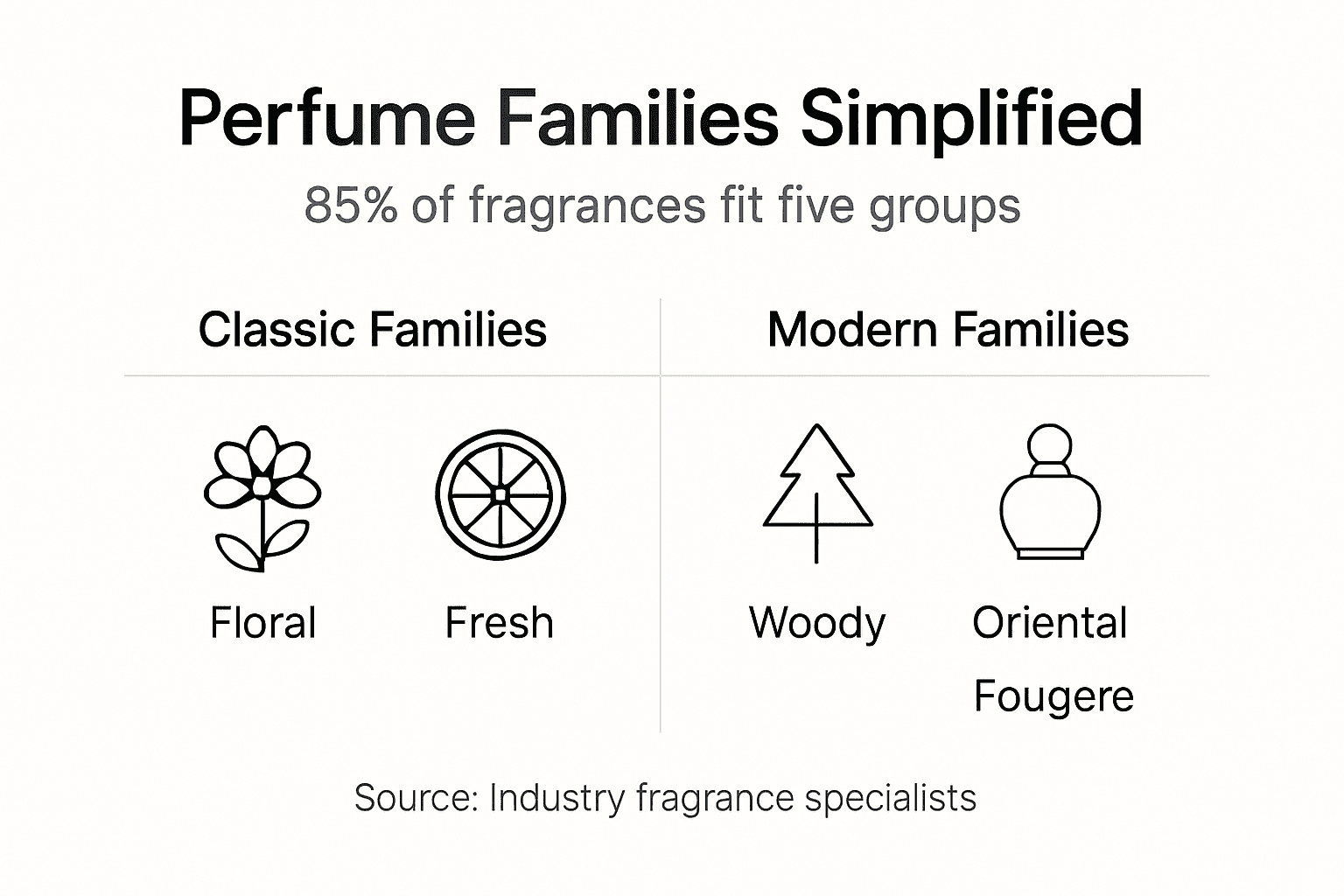 Perfume Families Simplified

85% of fragrances fit five groups

Classic Families

Floral

Fresh

Modern Families

Woody

Oriental

Fougere

Source: Industry fragrance specialists