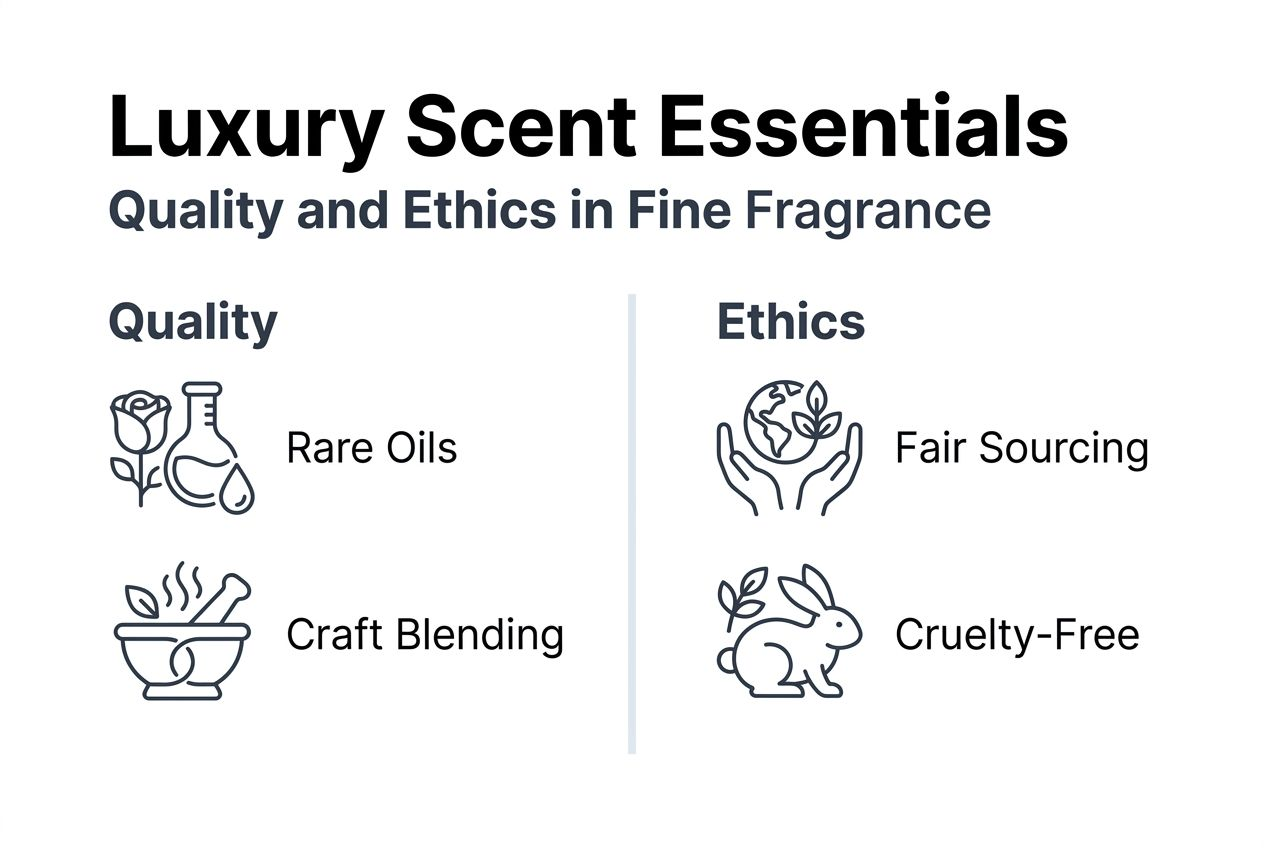 Luxury Scent Essentials
Quality and Ethics in Fine Fragrance

Quality

Rare Oils

Craft Blending

Ethics

Fair Sourcing

Cruelty-Free