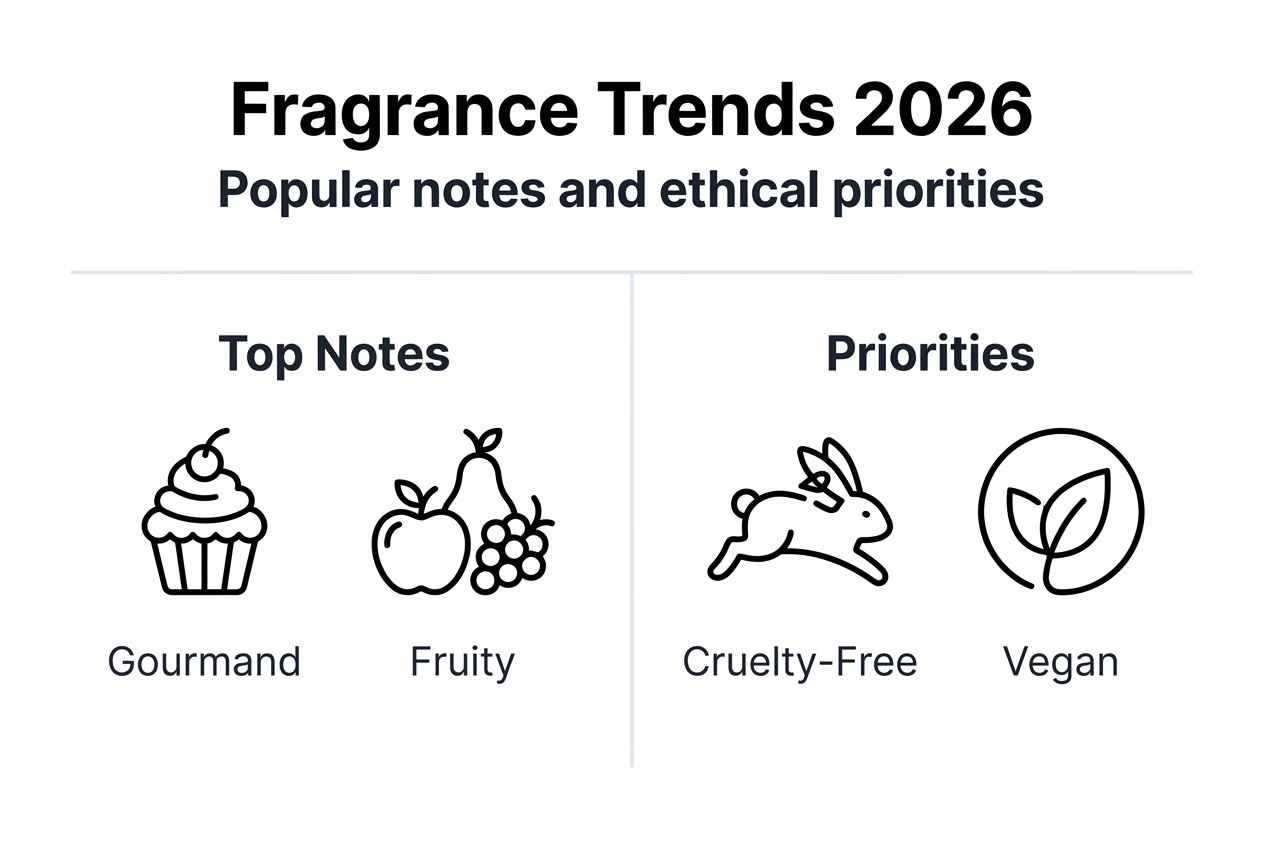 Fragrance Trends 2026
Popular notes and ethical priorities

Top Notes

Gourmand

Fruity

Priorities

Cruelty-Free

Vegan