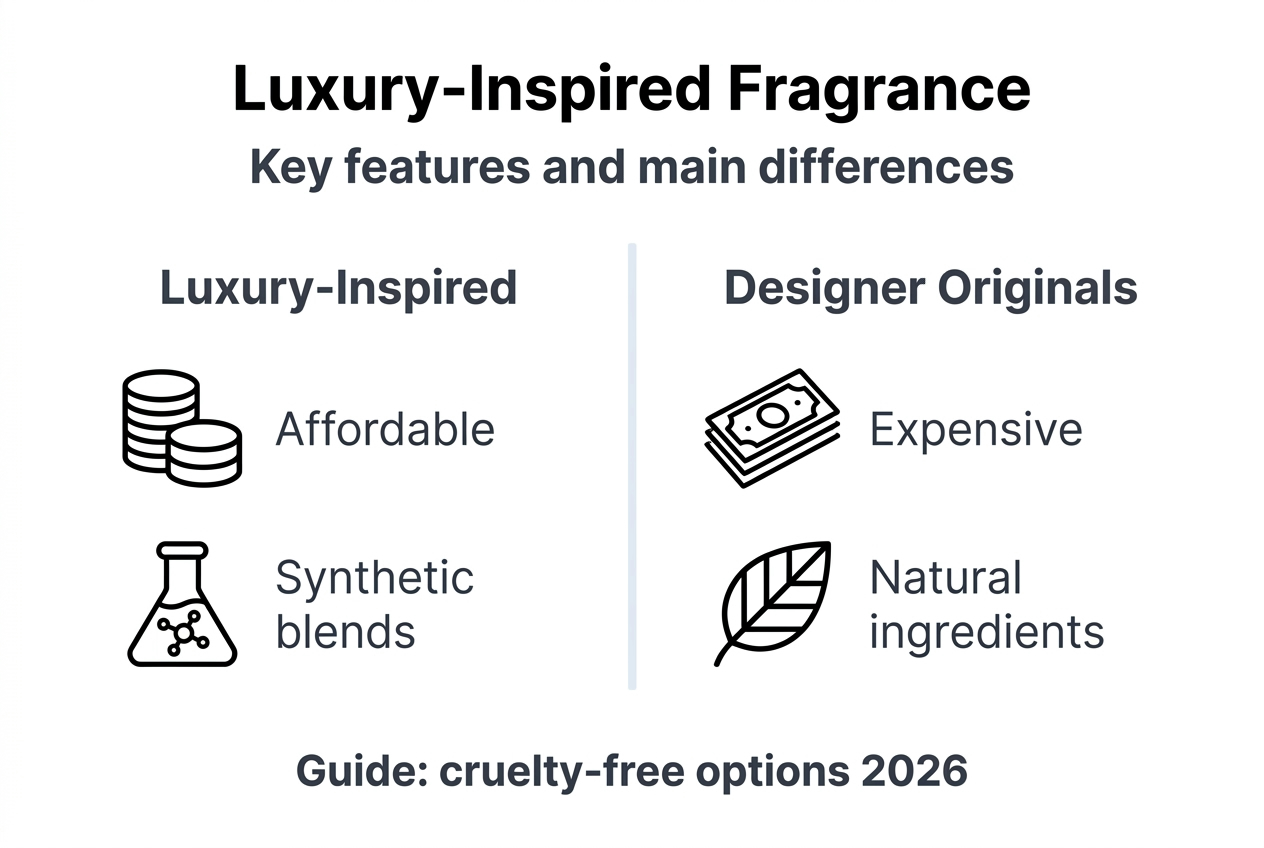 Luxury-Inspired Fragrance

Key features and main differences

Luxury-Inspired

Affordable

Synthetic blends

Designer Originals

Expensive

Natural ingredients

Guide: cruelty-free options 2026