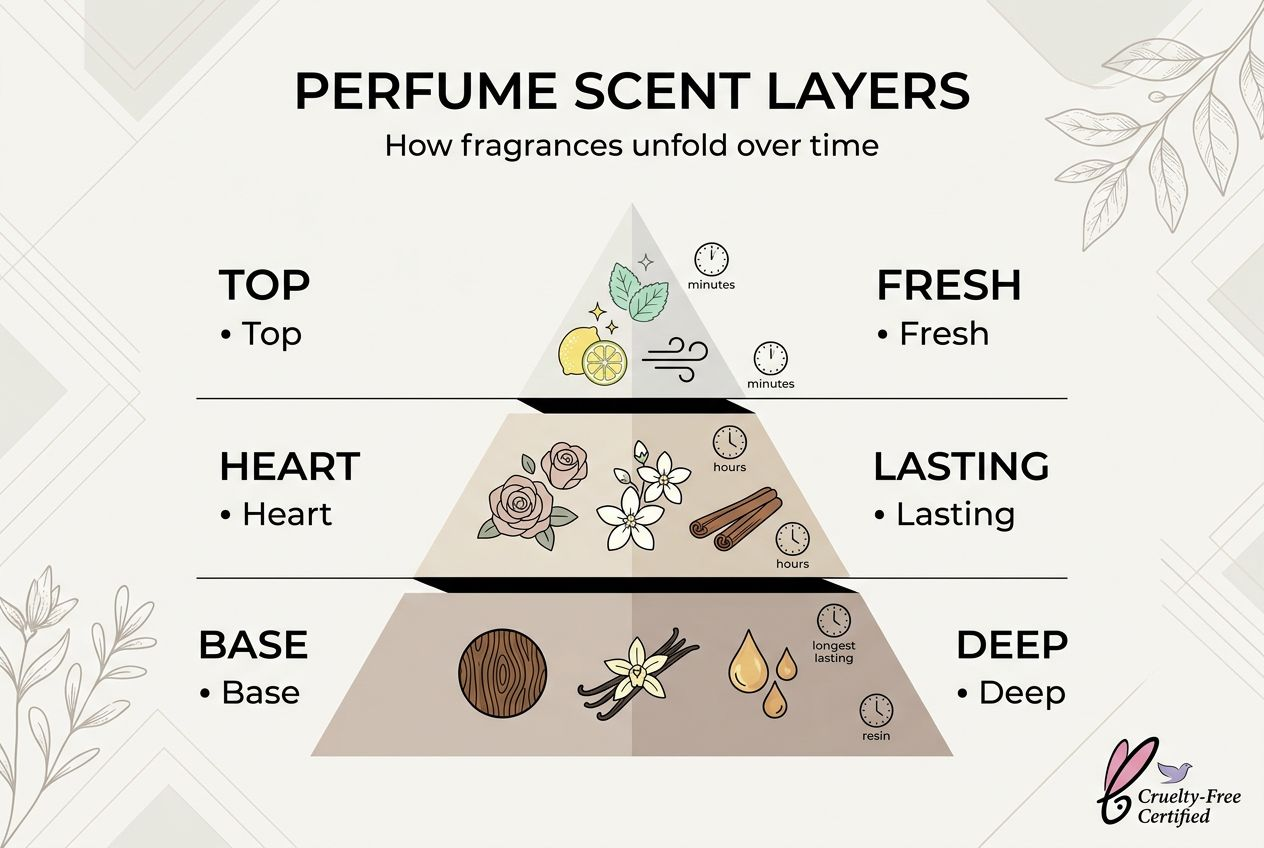 PERFUME SCENT LAYERS
How fragrances unfold over time

TOP
• Top

minutes
minutes

FRESH
• Fresh

HEART
• Heart

hours
hours

LASTING
• Lasting

BASE
• Base

longest lasting
resin

DEEP
• Deep

Cruelty-Free Certified