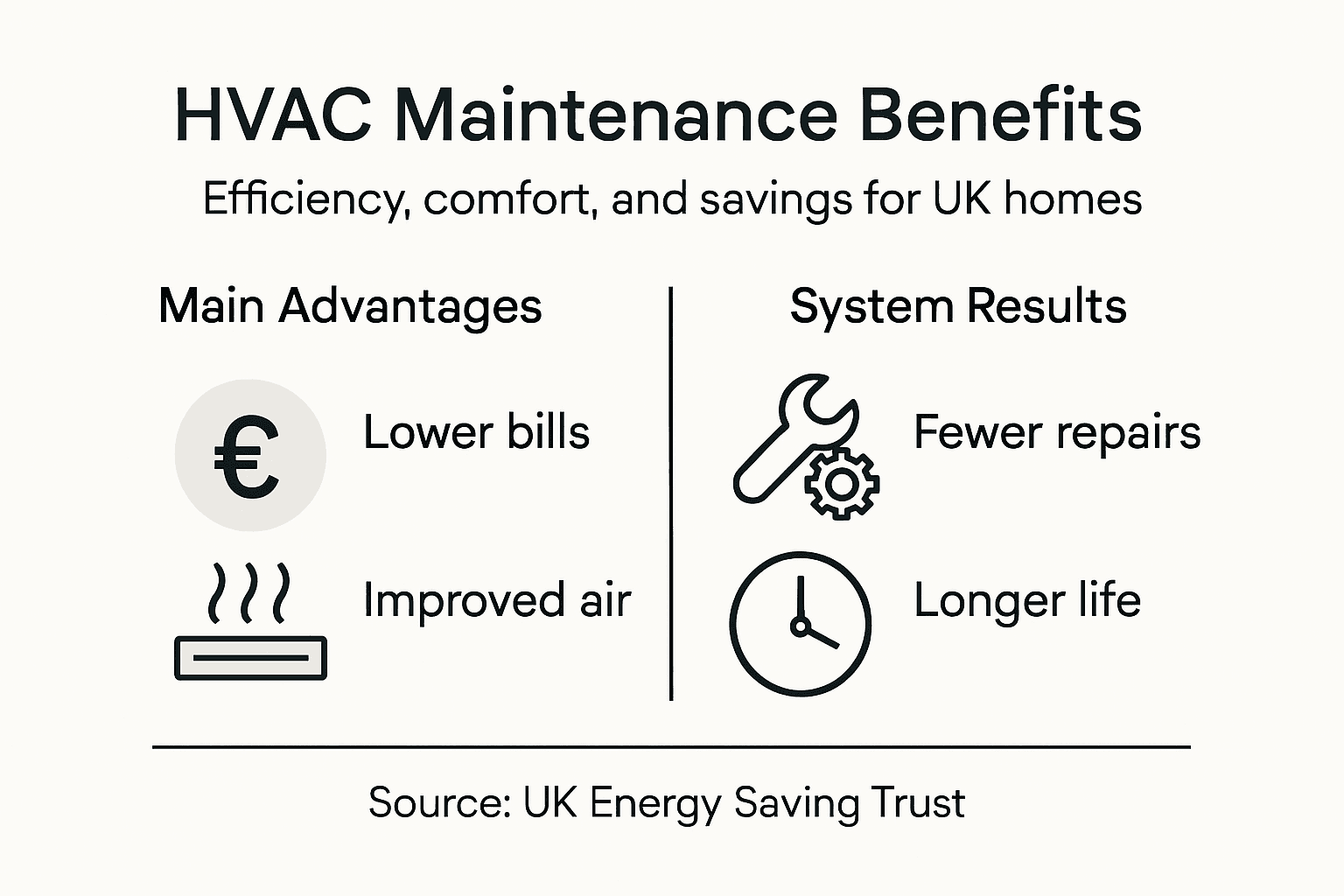 HVAC Maintenance Benefits

Efficiency, comfort, and savings for UK homes

Main Advantages

€

Lower bills

Improved air

System Results

Fewer repairs

Longer life

Source: UK Energy Saving Trust