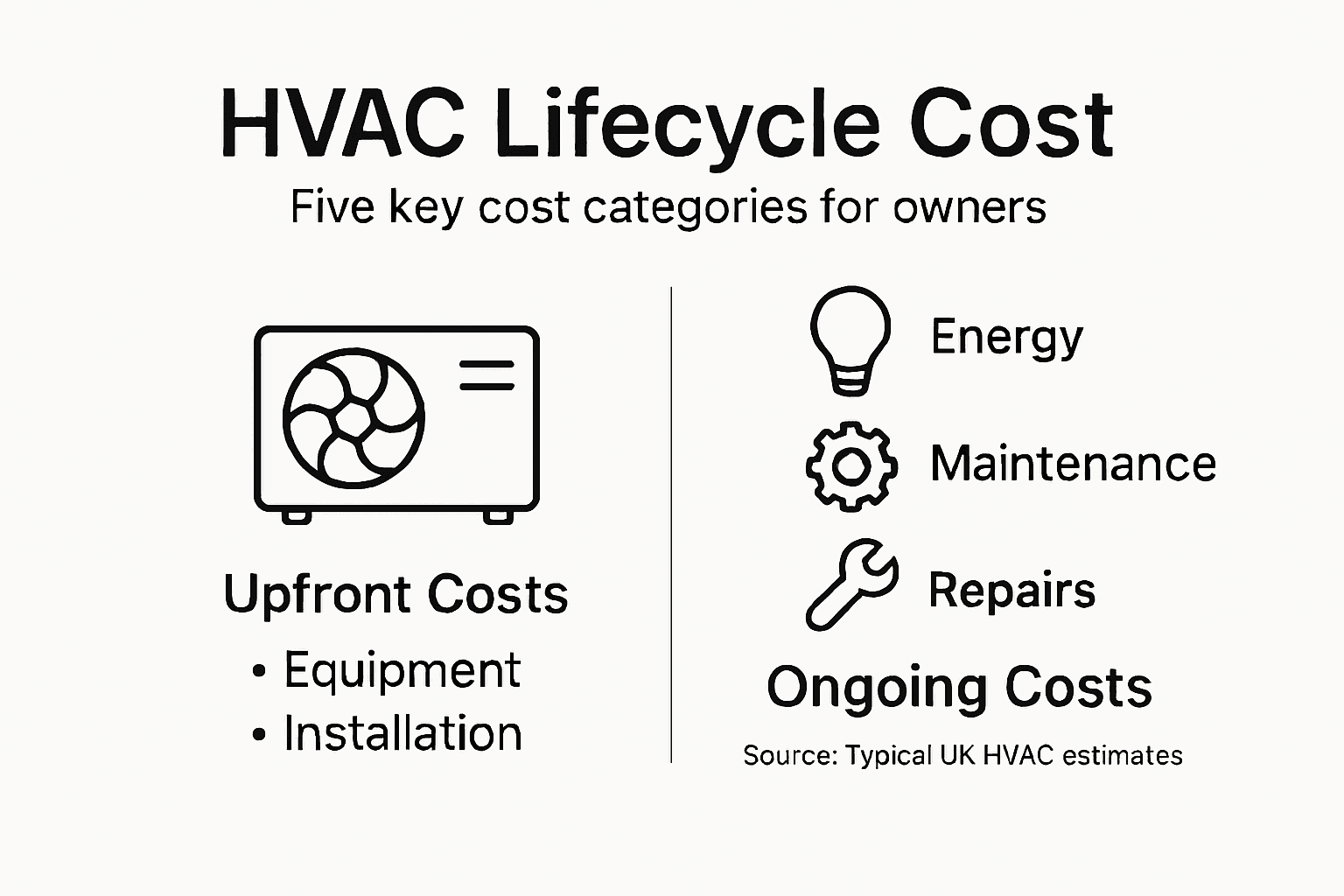 HVAC Lifecycle Cost

Five key cost categories for owners

Upfront Costs

• Equipment
• Installation

Energy

Maintenance

Repairs

Ongoing Costs

Source: Typical UK HVAC estimates