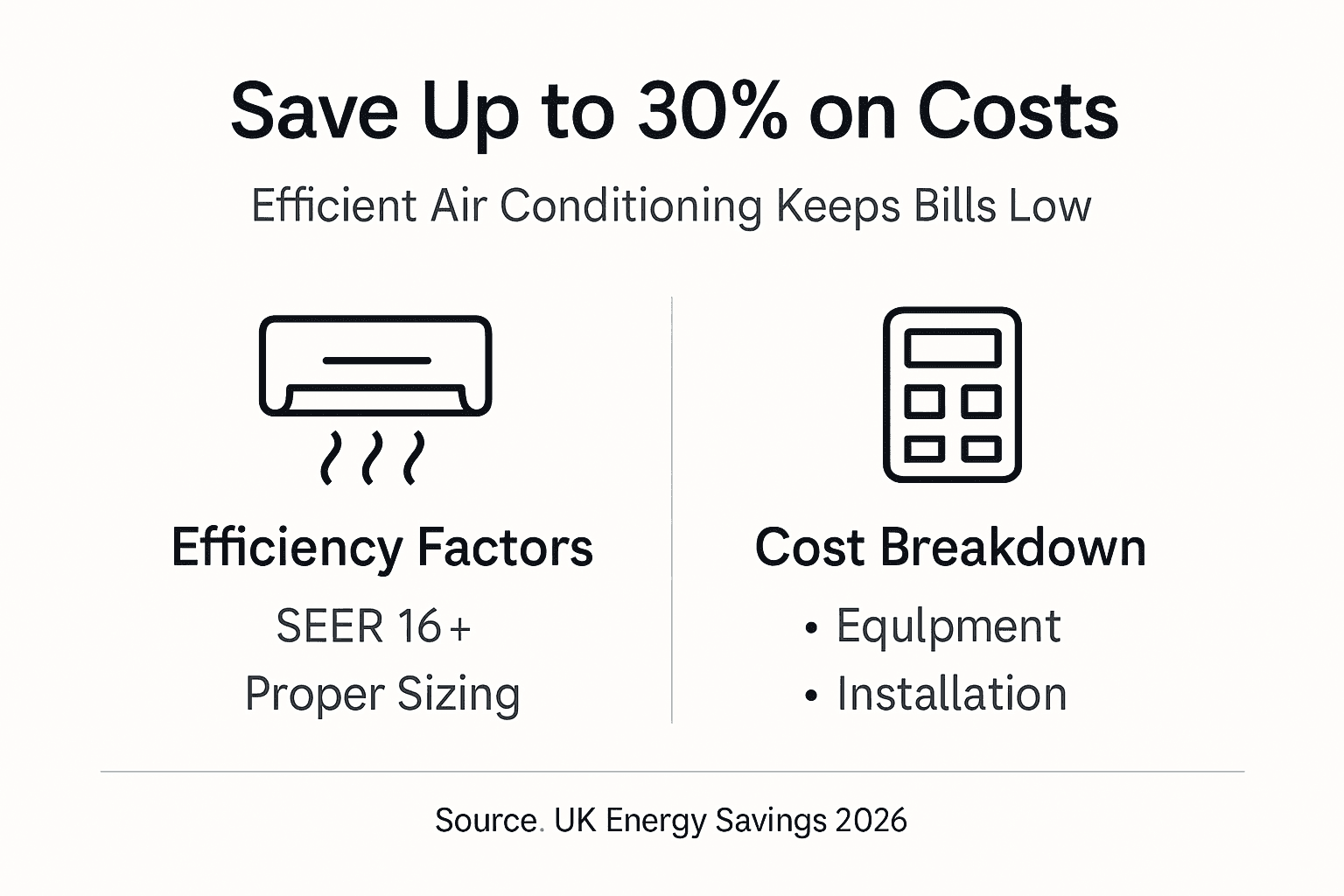 Save Up to 30% on Costs

Efficient Air Conditioning Keeps Bills Low

Efficiency Factors

SEER 16+

Proper Sizing

Cost Breakdown

• Equlpment

• Installation

Source. UK Energy Savings 2026