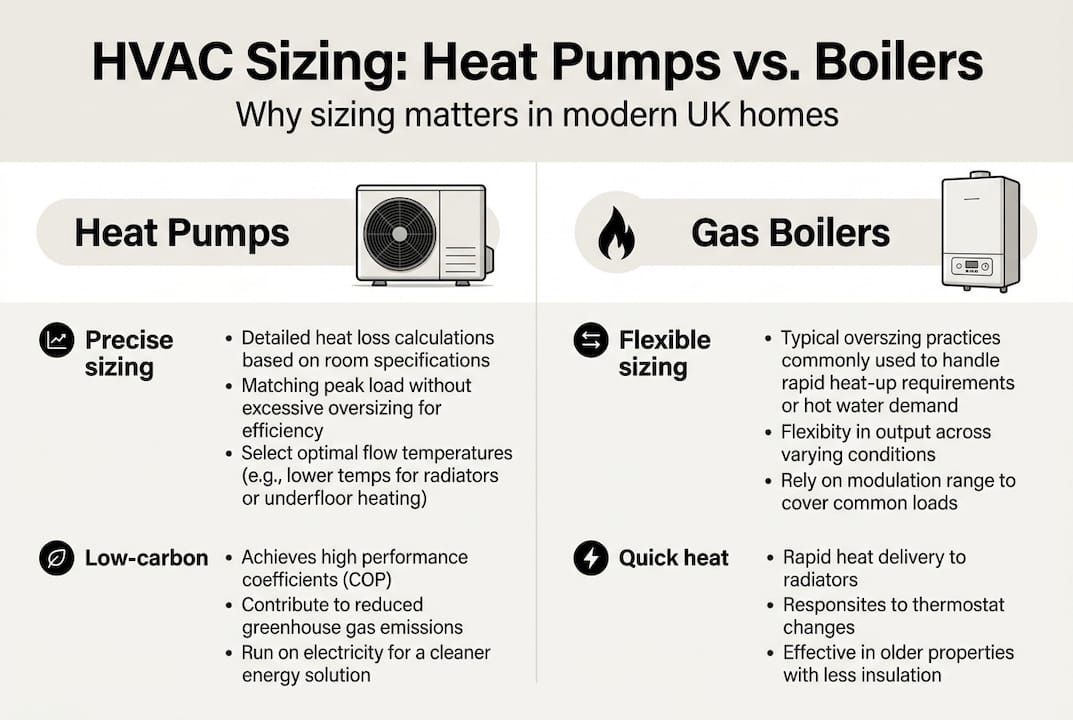 HVAC Sizing: Heat Pumps vs. Boilers
Why sizing matters in modern UK homes

Heat Pumps

Precise sizing
• Detailed heat loss calculations based on room specifications
• Matching peak load without excessive oversizing for efficiency
• Select optimal flow temperatures (e.g., lower temps for radiators or underfloor heating)

Low-carbon
• Achieves high performance coefficients (COP)
• Contribute to reduced greenhouse gas emissions
• Run on electricity for a cleaner energy solution

Gas Boilers

Flexible sizing
• Typical overszing practices commonly used to handle rapid heat-up requirements or hot water demand
• Flexibity in output across varying conditions
• Rely on modulation range to cover common loads

Quick heat
• Rapid heat delivery to radiators
• Responsites to thermostat changes
• Effective in older properties with less insulation