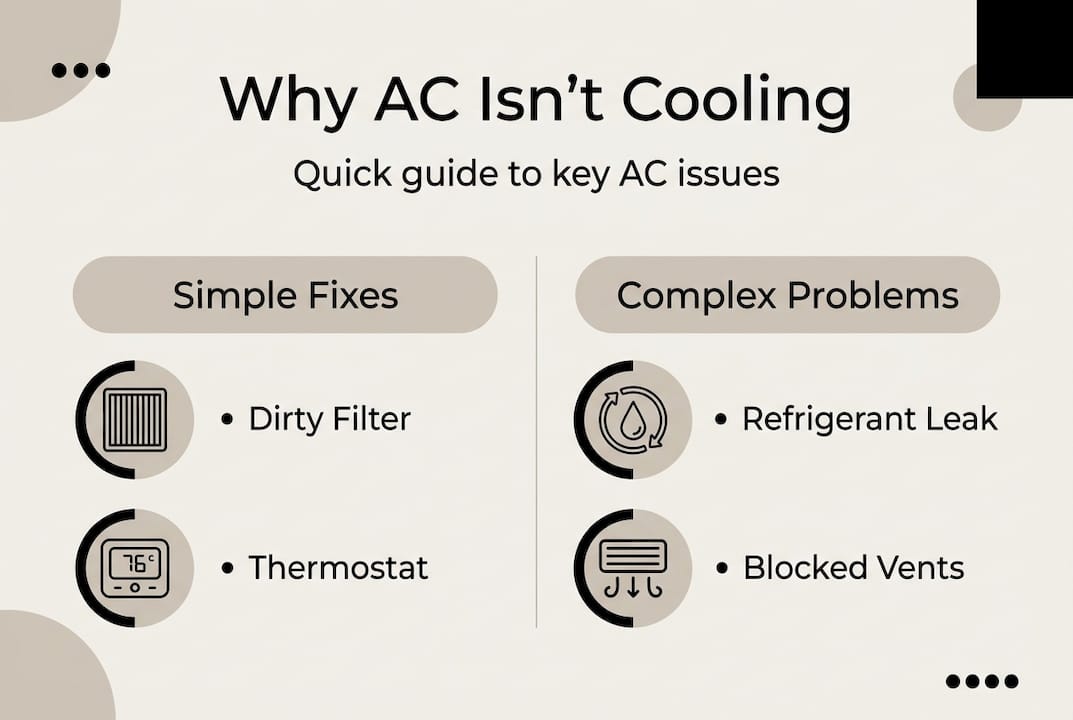 Why AC Isn't Cooling

Quick guide to key AC issues

Simple Fixes

• Dirty Filter

76°

• Thermostat

Complex Problems

• Refrigerant Leak

• Blocked Vents