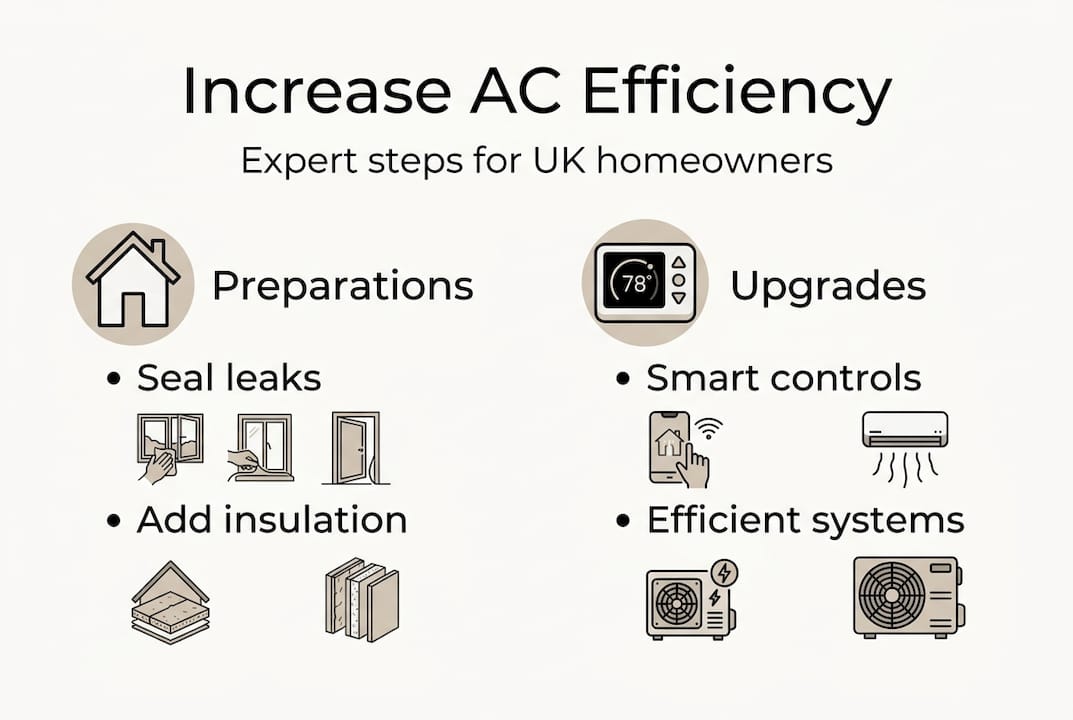 Increase AC Efficiency

Expert steps for UK homeowners

Preparations

• Seal leaks

• Add insulation

78°

Upgrades

• Smart controls

• Efficient systems