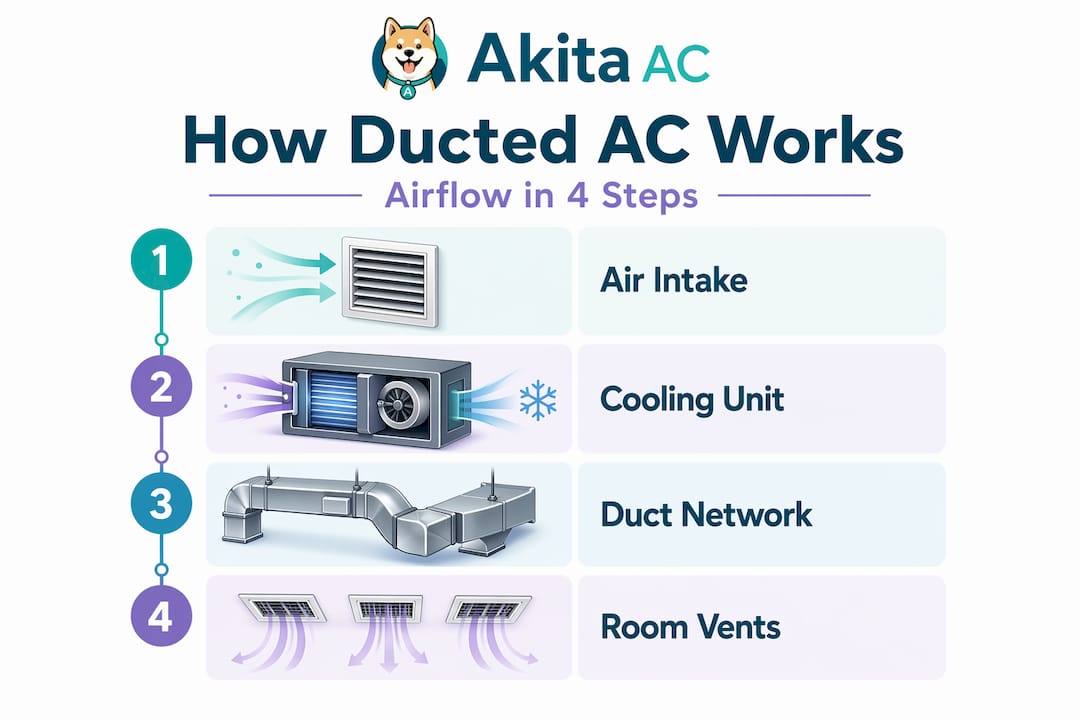 Akita AC

How Ducted AC Works

Airflow in 4 Steps

1 Air Intake

2 Cooling Unit

3 Duct Network

4 Room Vents