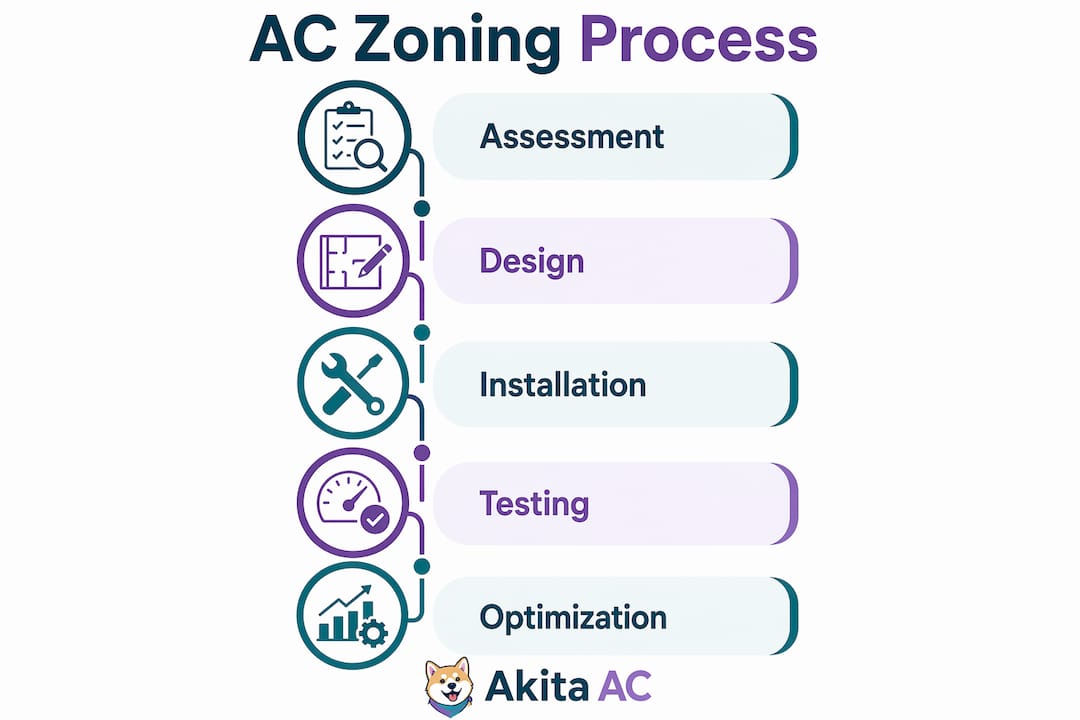 AC Zoning Process

Assessment

Design

Installation

Testing

Optimization

Akita AC