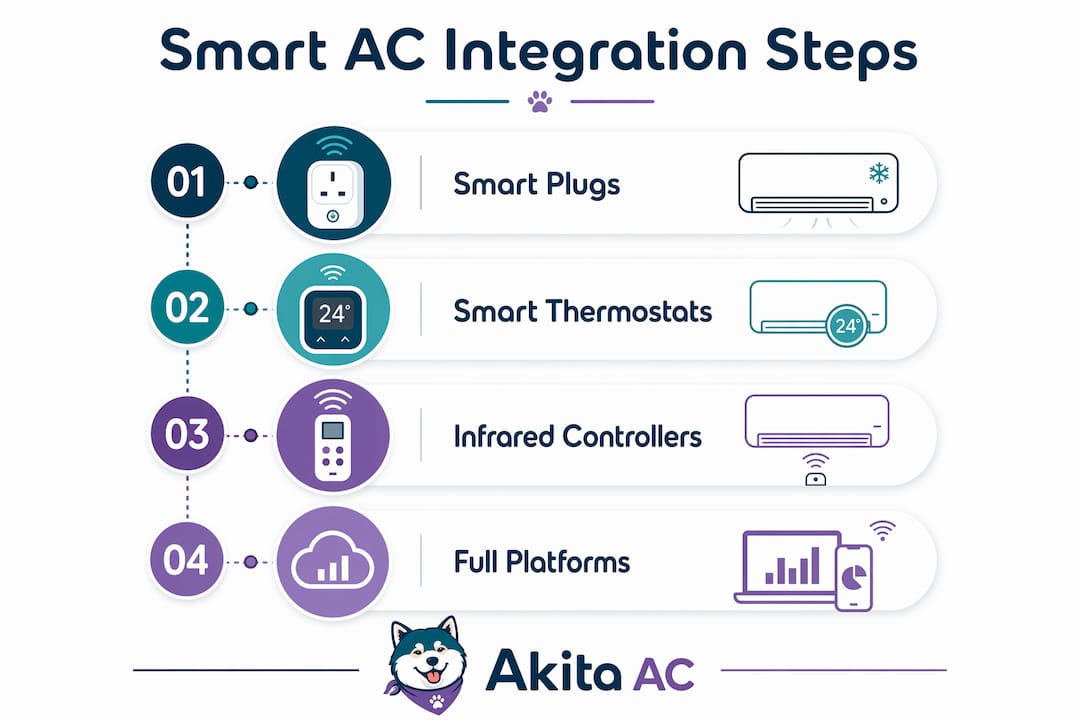 Smart AC Integration Steps

01 Smart Plugs

02 24° Smart Thermostats 24°

03 Infrared Controllers

04 Full Platforms

Akita AC