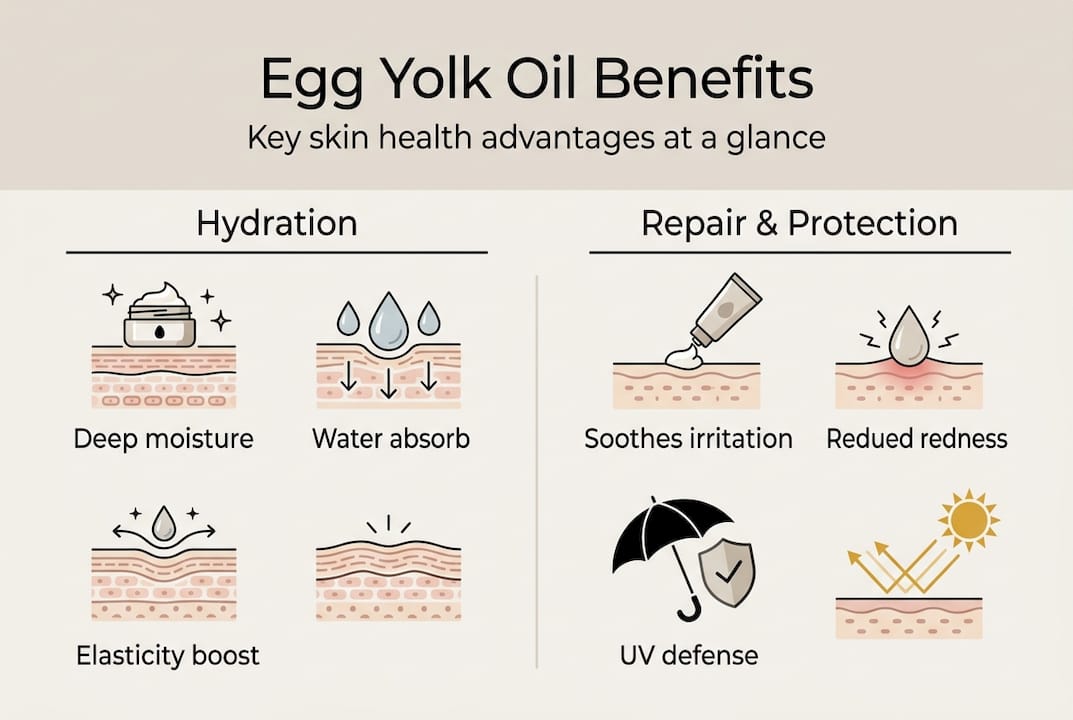 Egg Yolk Oil Benefits

Key skin health advantages at a glance

Hydration

Deep moisture

Water absorb

Elasticity boost

Repair & Protection

Soothes irritation

Redued redness

UV defense