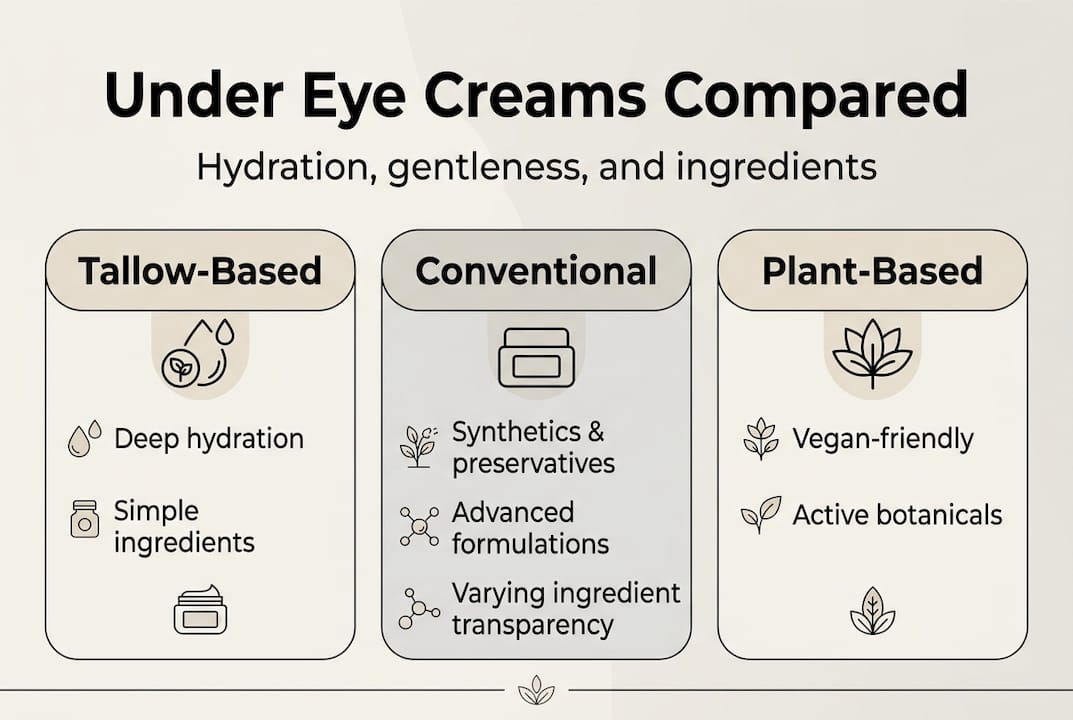 Under Eye Creams Compared

Hydration, gentleness, and ingredients

Tallow-Based

Deep hydration

Simple ingredients

Conventional

Synthetics & preservatives

Advanced formulations

Varying ingredient transparency

Plant-Based

Vegan-friendly

Active botanicals