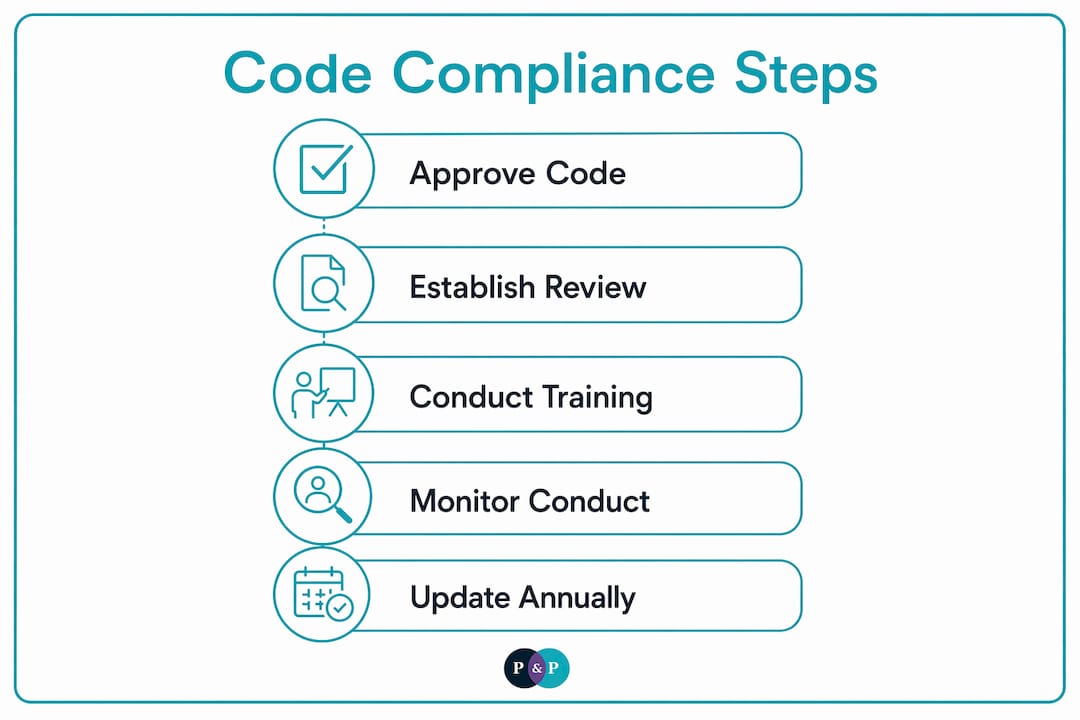 Code Compliance Steps

Approve Code

Establish Review

Conduct Training

Monitor Conduct

Update Annually

P & P