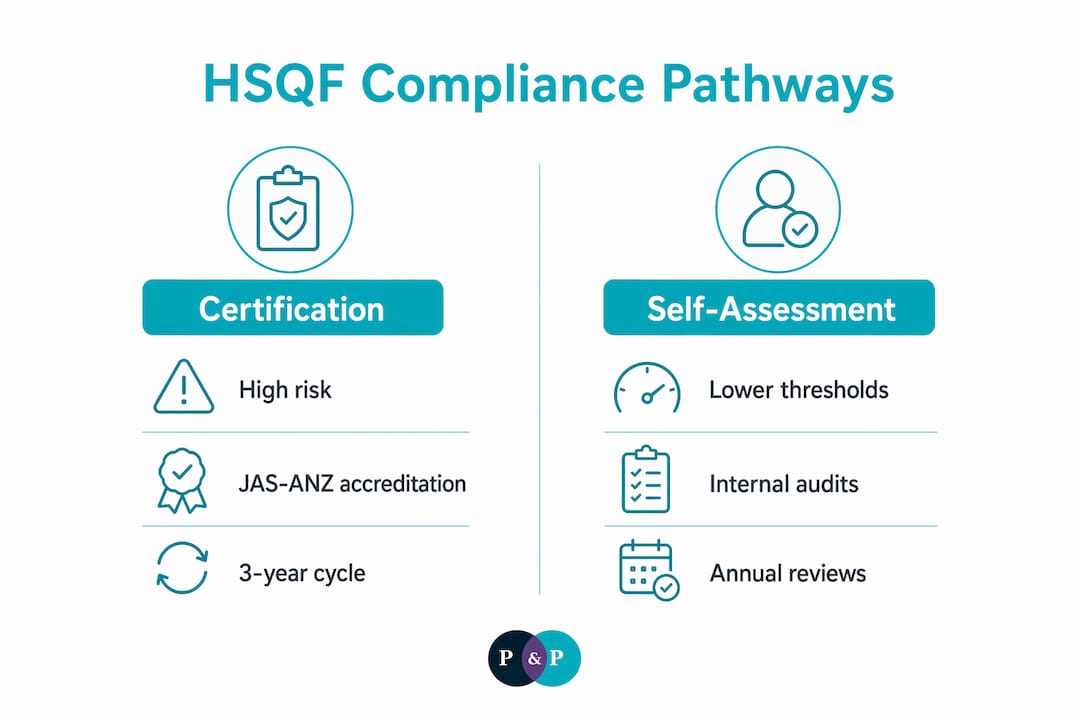 HSQF Compliance Pathways

Certification

High risk

JAS-ANZ accreditation

3-year cycle

Self-Assessment

Lower thresholds

Internal audits

Annual reviews

P & P