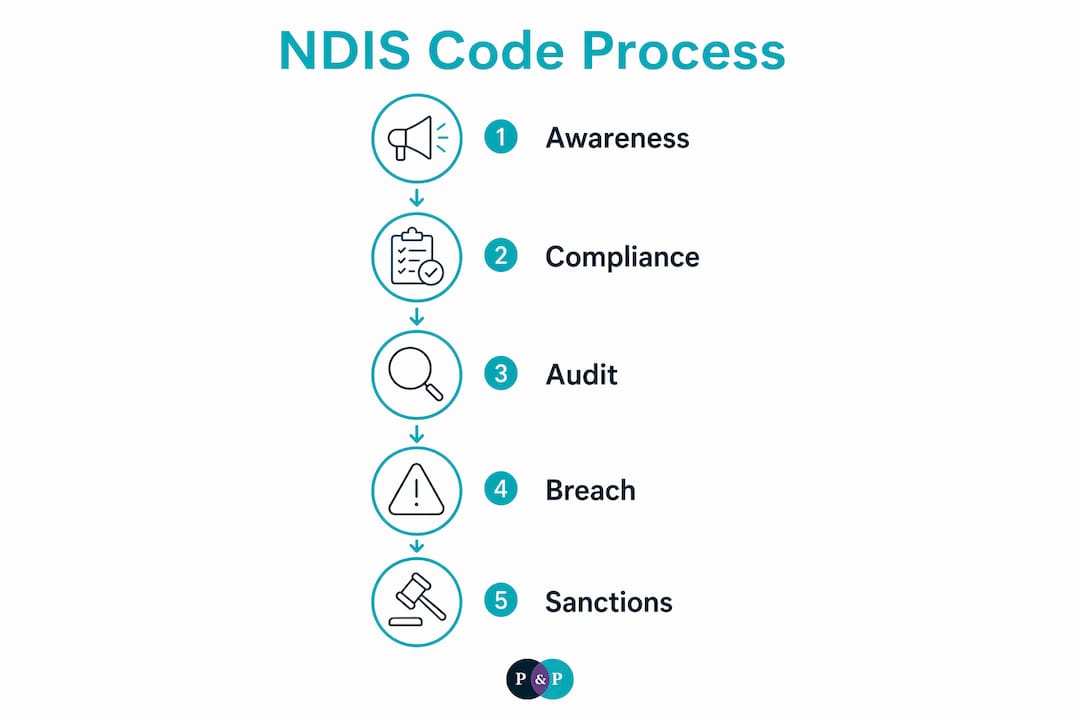 NDIS Code Process

1 Awareness

2 Compliance

3 Audit

4 Breach

5 Sanctions

P & P