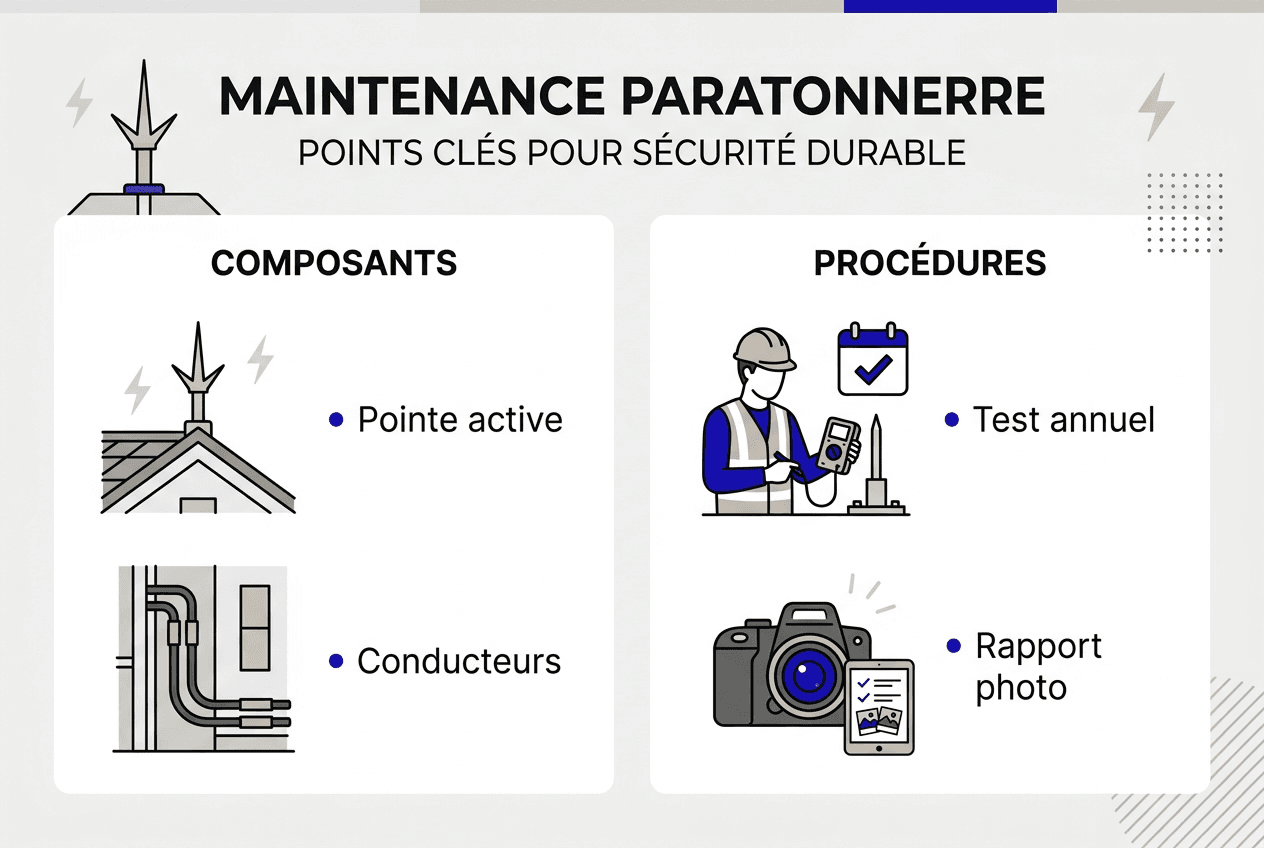 MAINTENANCE PARATONNERRE
POINTS CLÉS POUR SÉCURITÉ DURABLE

COMPOSANTS

• Pointe active

• Conducteurs

PROCÉDURES

• Test annuel

• Rapport photo