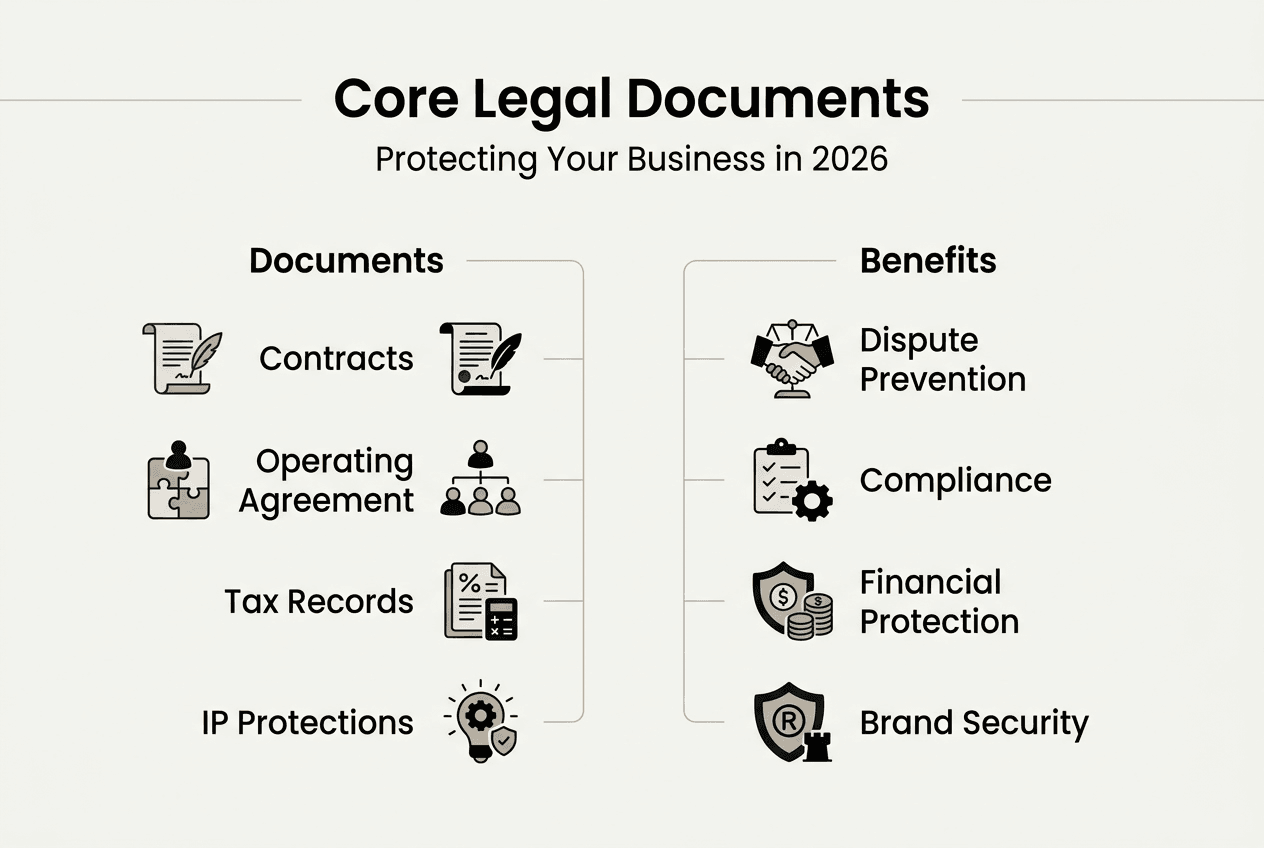 Core Legal Documents

Protecting Your Business in 2026

Documents

Contracts

Operating Agreement

Tax Records

IP Protections

Benefits

Dispute Prevention

Compliance

Financial Protection

Brand Security