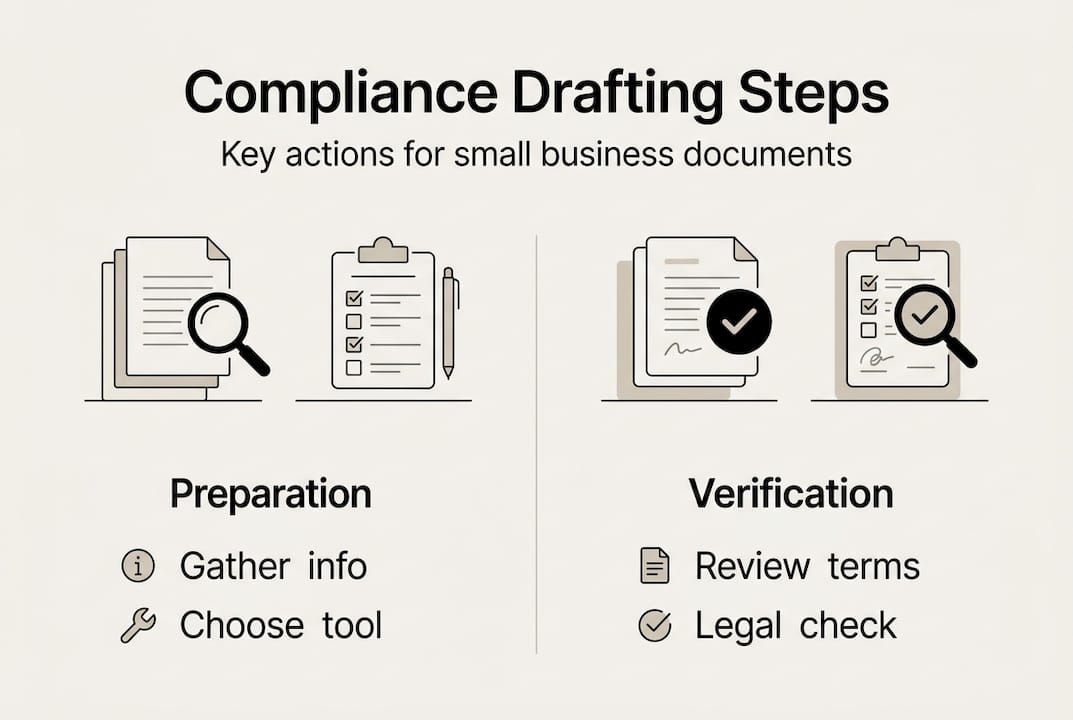 Compliance Drafting Steps

Key actions for small business documents

Preparation

Gather info

Choose tool

Verification

Review terms

Legal check