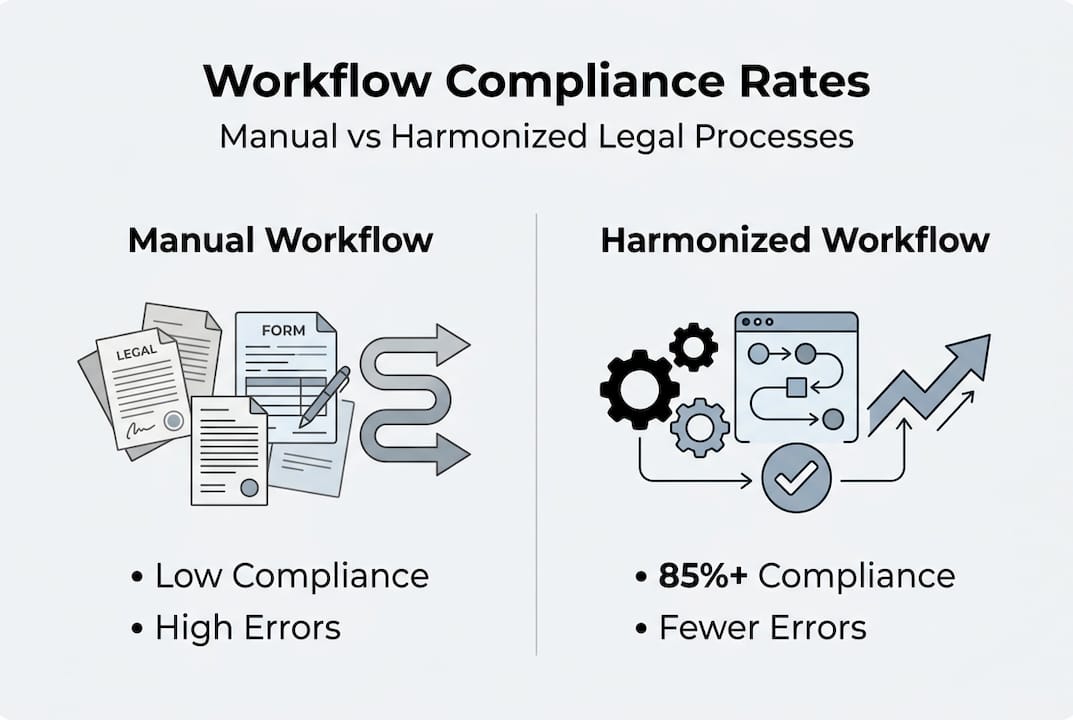 Workflow Compliance Rates

Manual vs Harmonized Legal Processes

Manual Workflow

LEGAL

FORM

• Low Compliance
• High Errors

Harmonized Workflow

• 85%+ Compliance
• Fewer Errors