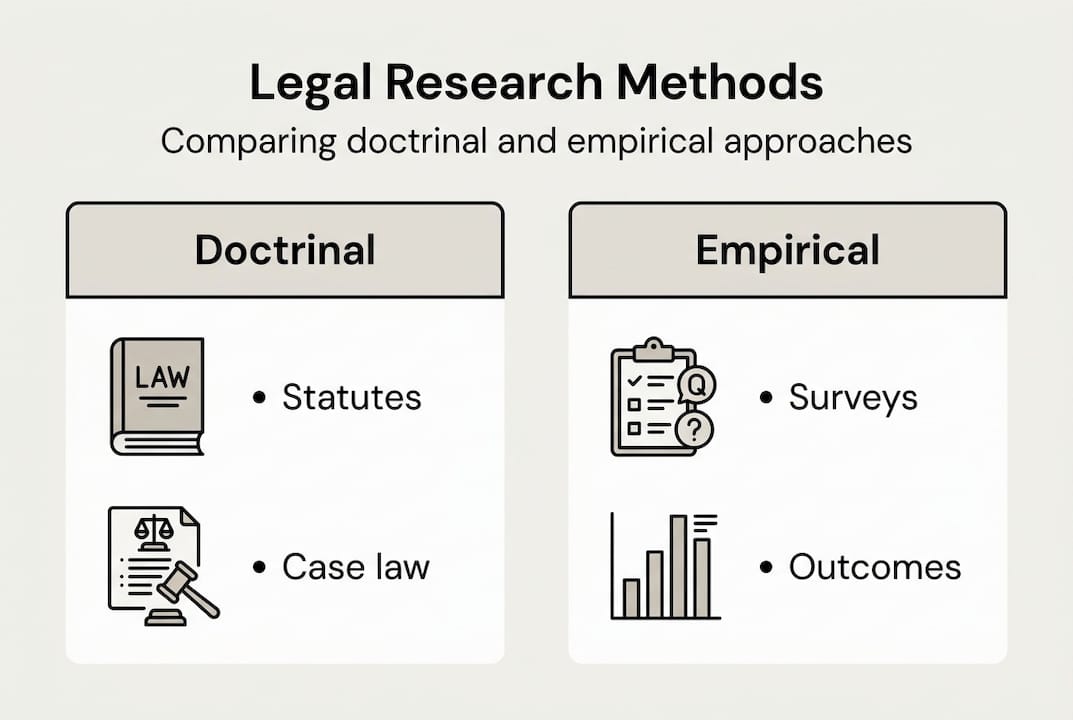 Legal Research Methods

Comparing doctrinal and empirical approaches

Doctrinal

LAW

• Statutes

• Case law

Empirical

Q

?

• Surveys

• Outcomes