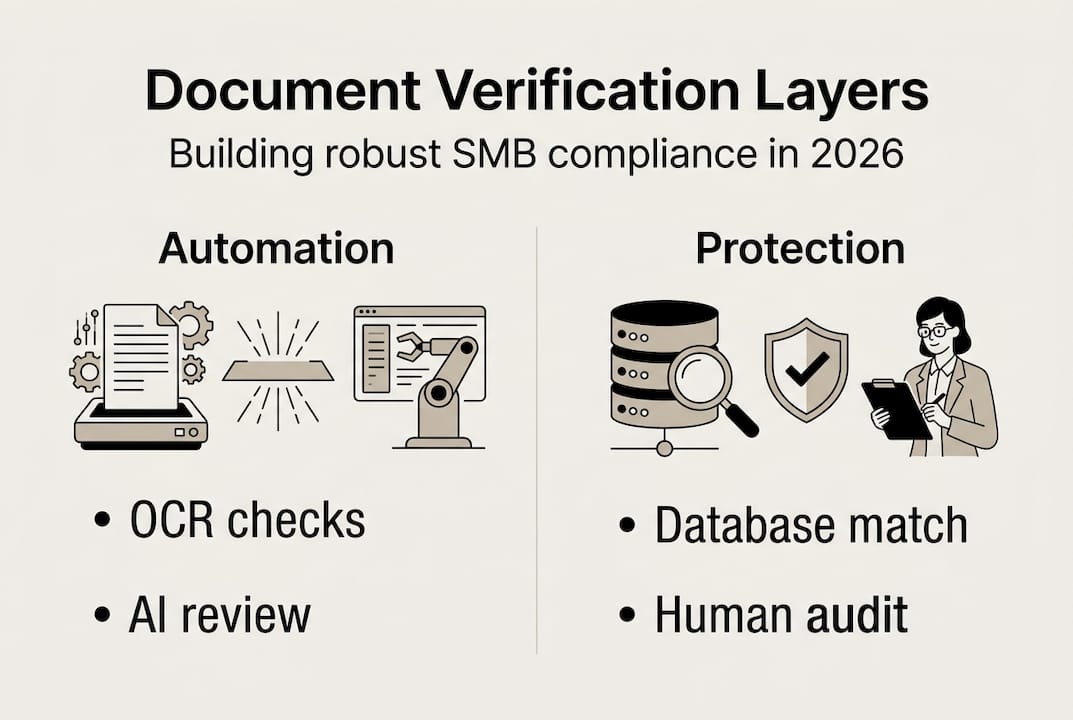 Document Verification Layers

Building robust SMB compliance in 2026

Automation

• OCR checks

• AI review

Protection

• Database match

• Human audit