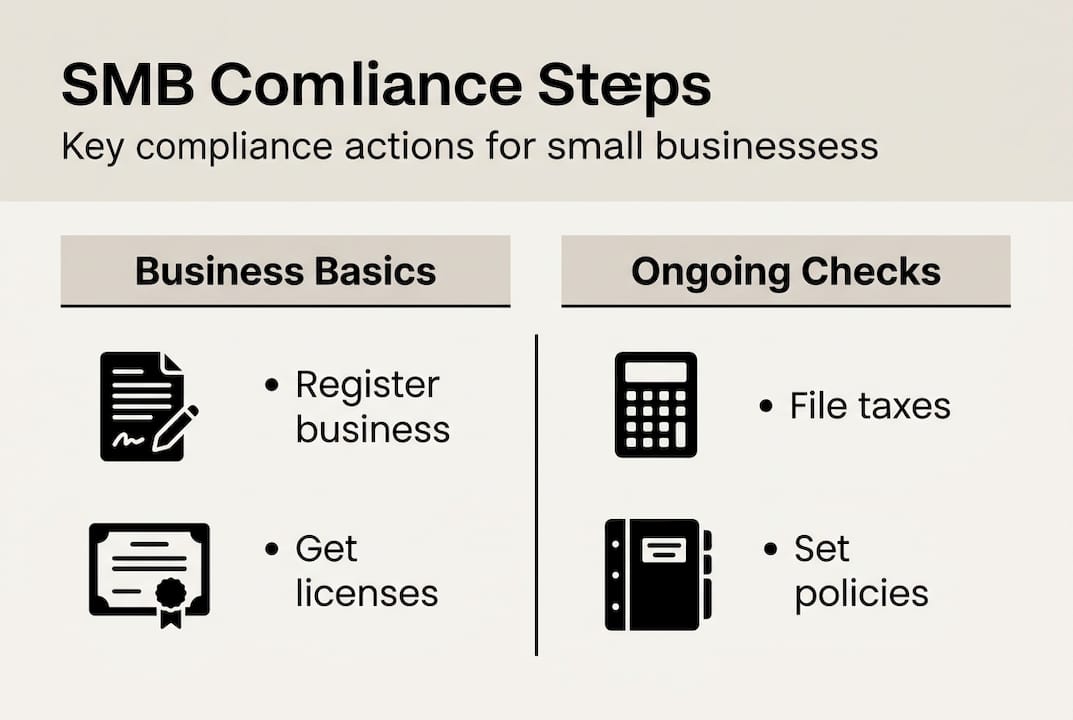 SMB Comliance Steps

Key compliance actions for small businessess

Business Basics

• Register business

• Get licenses

Ongoing Checks

• File taxes

• Set policies