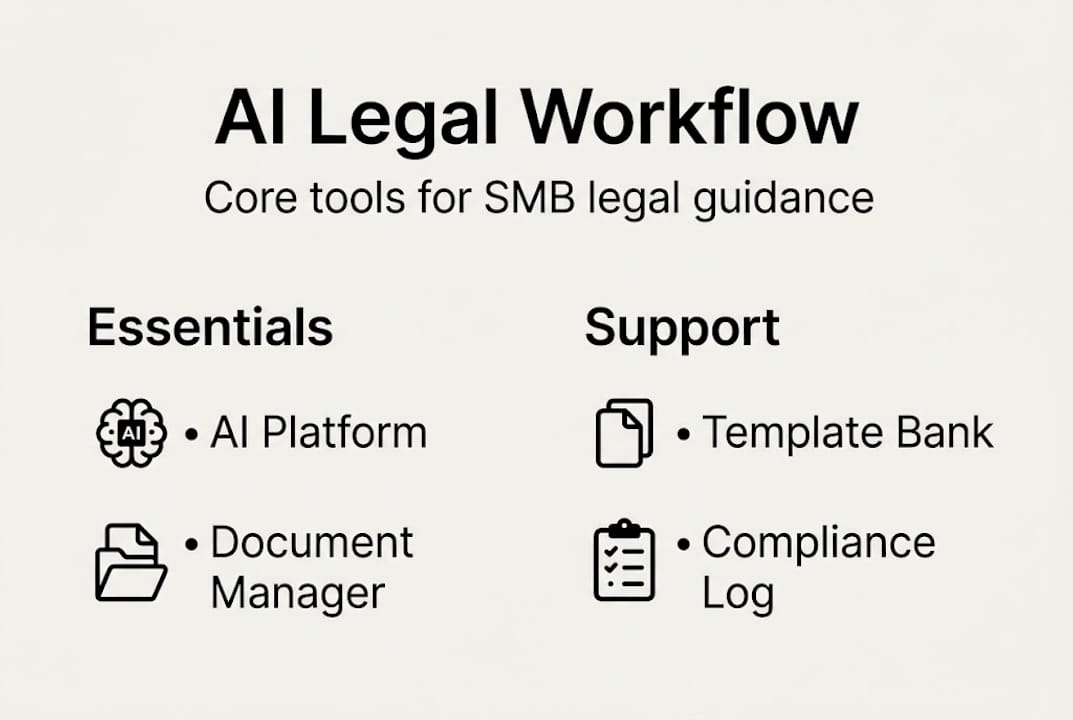 AI Legal Workflow

Core tools for SMB legal guidance

Essentials

AI • AI Platform

• Document Manager

Support

• Template Bank

• Compliance Log