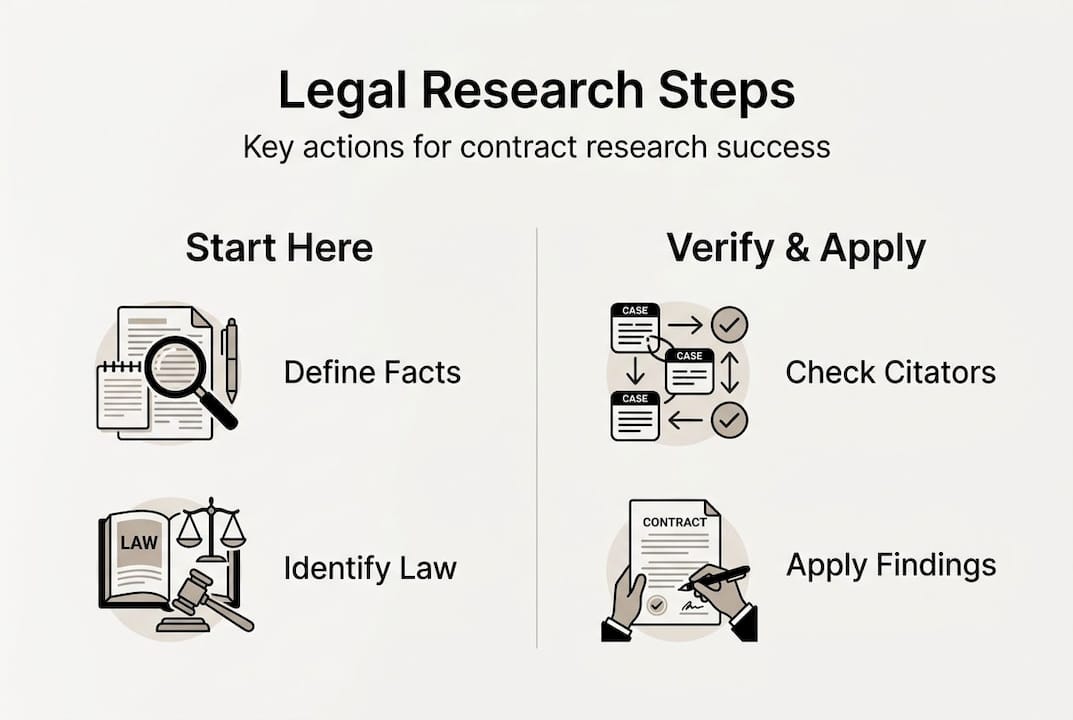 Legal Research Steps

Key actions for contract research success

Start Here

Define Facts

LAW

Identify Law

Verify & Apply

CASE

CASE

CASE

Check Citators

CONTRACT

Apply Findings