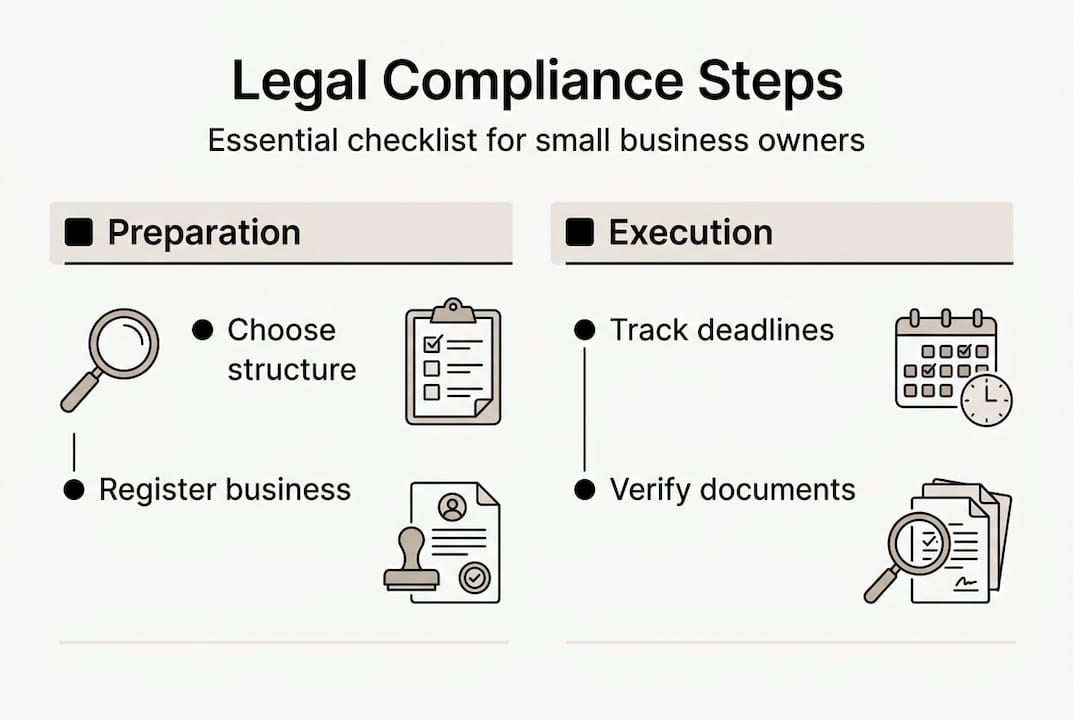 Legal Compliance Steps

Essential checklist for small business owners

Preparation

Choose structure

Register business

Execution

Track deadlines

Verify documents