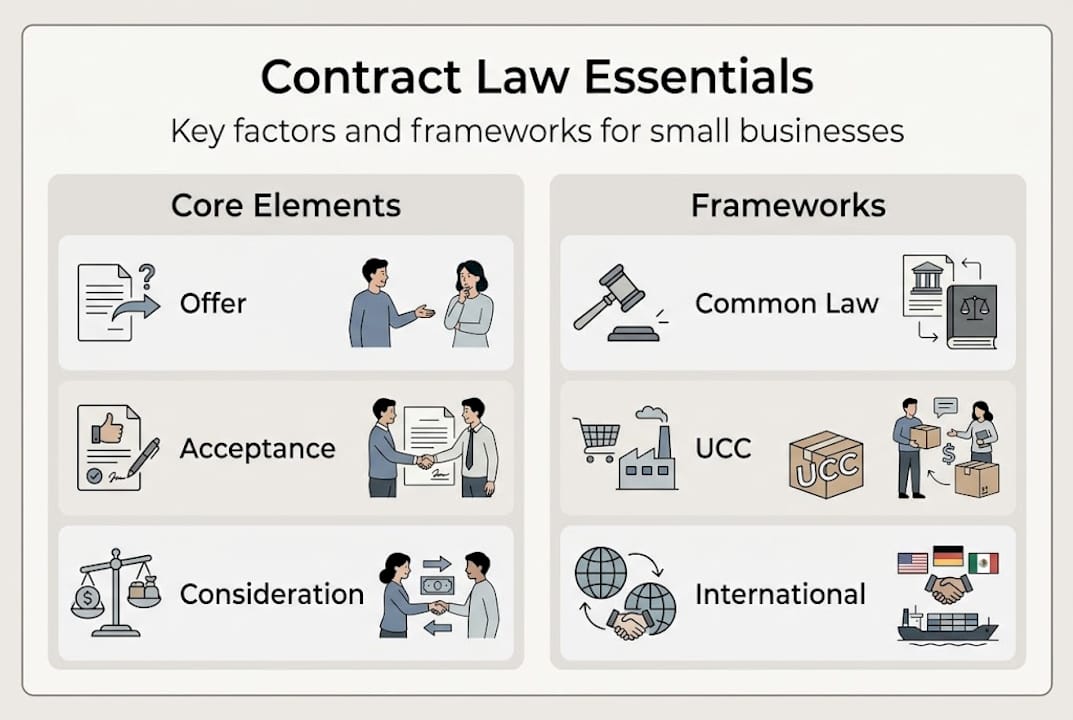 Contract Law Essentials

Key factors and frameworks for small businesses

Core Elements

Offer

Acceptance

Consideration

Frameworks

Common Law

UCC

UCC

International