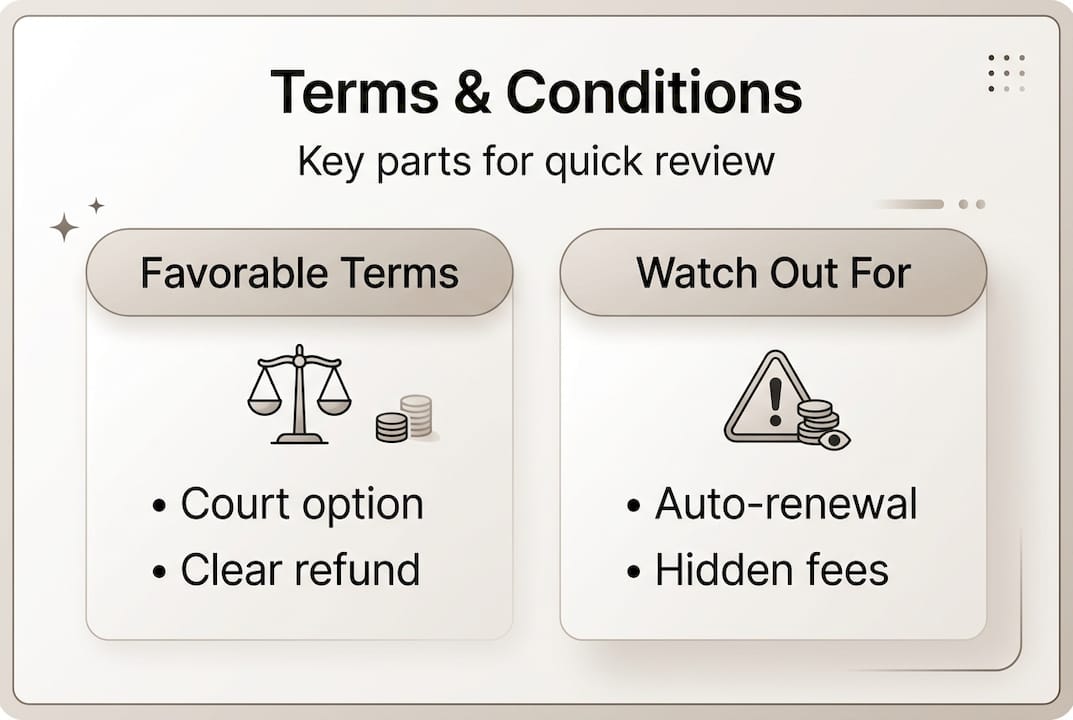 Terms & Conditions

Key parts for quick review

Favorable Terms

• Court option
• Clear refund

Watch Out For

• Auto-renewal
• Hidden fees