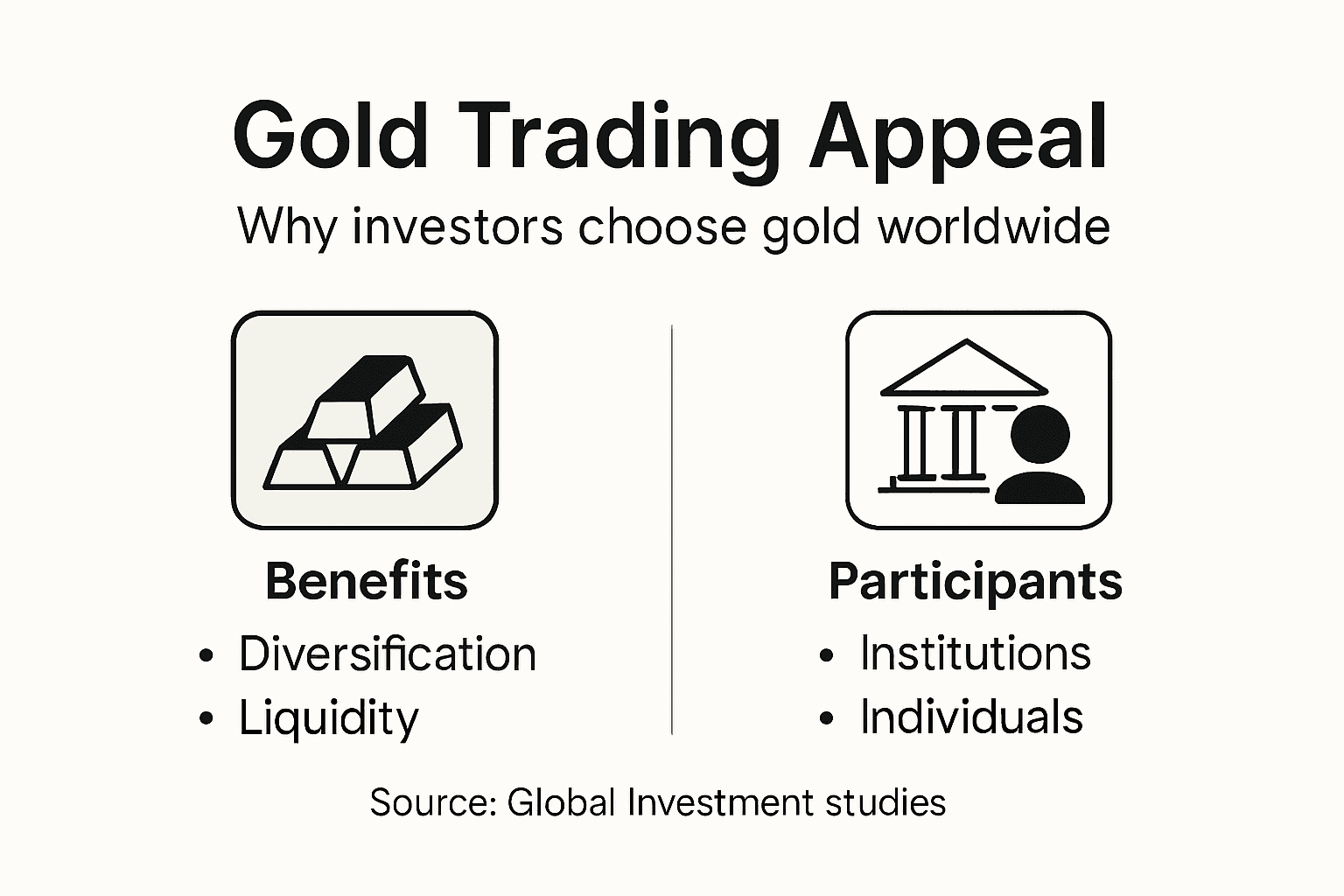 Gold Trading Appeal

Why investors choose gold worldwide

Benefits

• Diversification
• Liquidity

Participants

• Institutions
• Individuals

Source: Global Investment studies