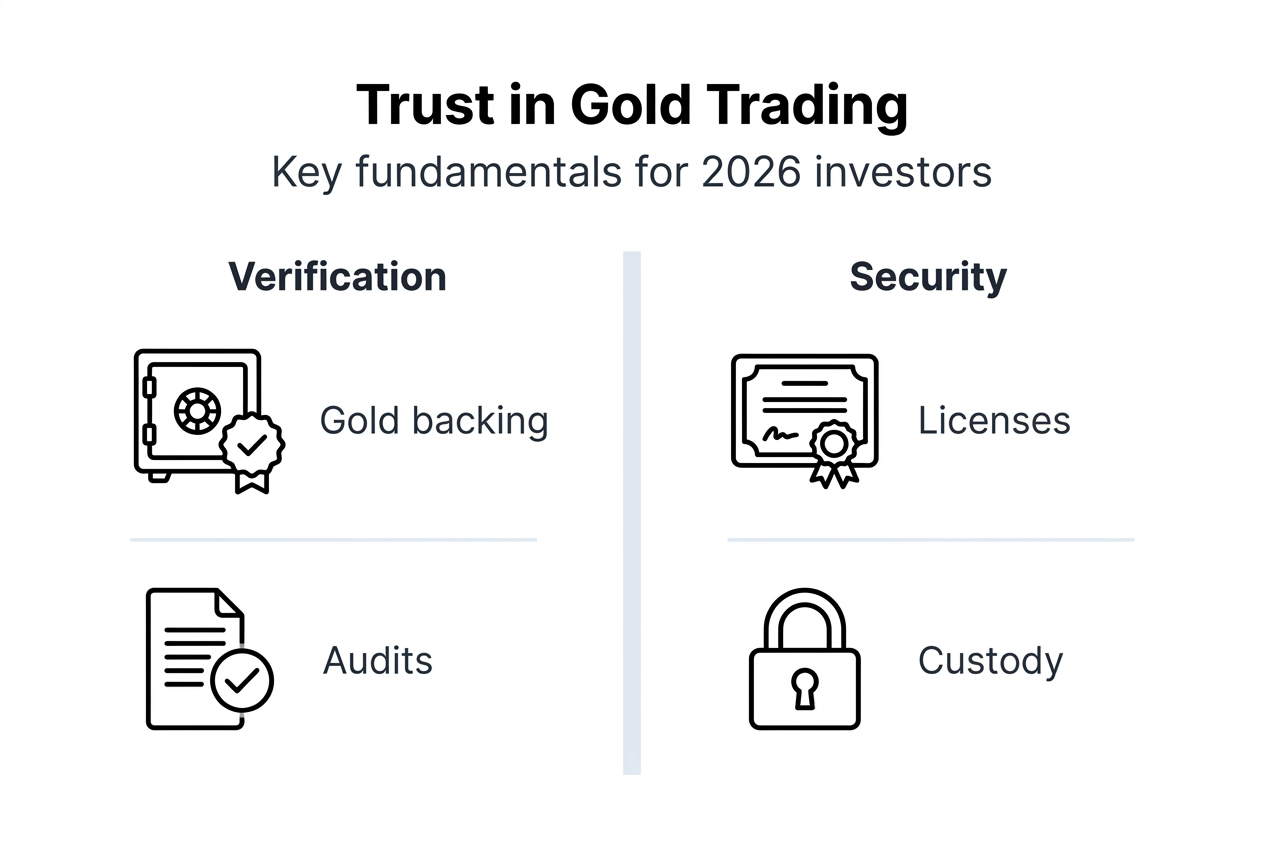 Trust in Gold Trading

Key fundamentals for 2026 investors

Verification

Gold backing

Audits

Security

Licenses

Custody