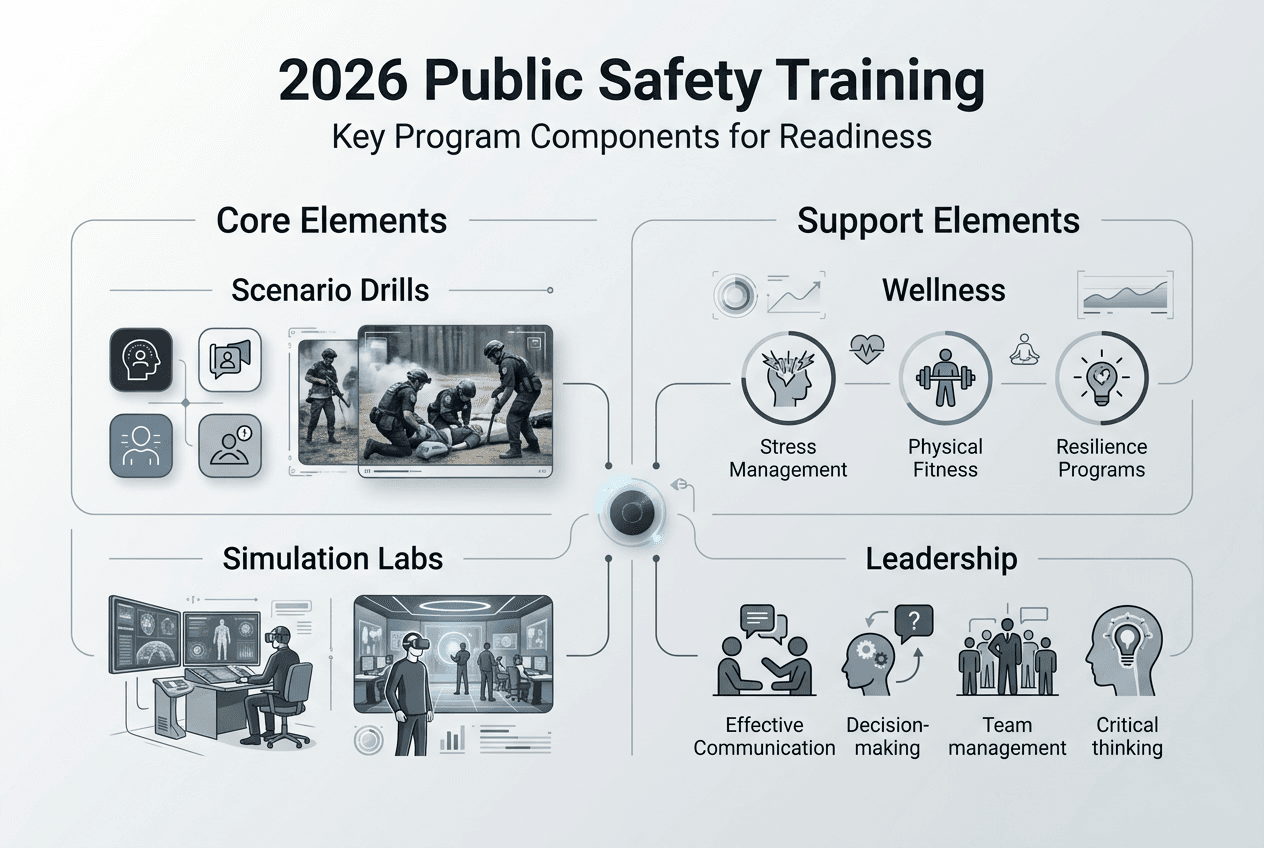 2026 Public Safety Training
Key Program Components for Readiness

Core Elements

Scenario Drills

Simulation Labs

Support Elements

Wellness

Stress Management

Physical Fitness

Resilience Programs

Leadership

Effective Communication

Decision-making

Team management

Critical thinking