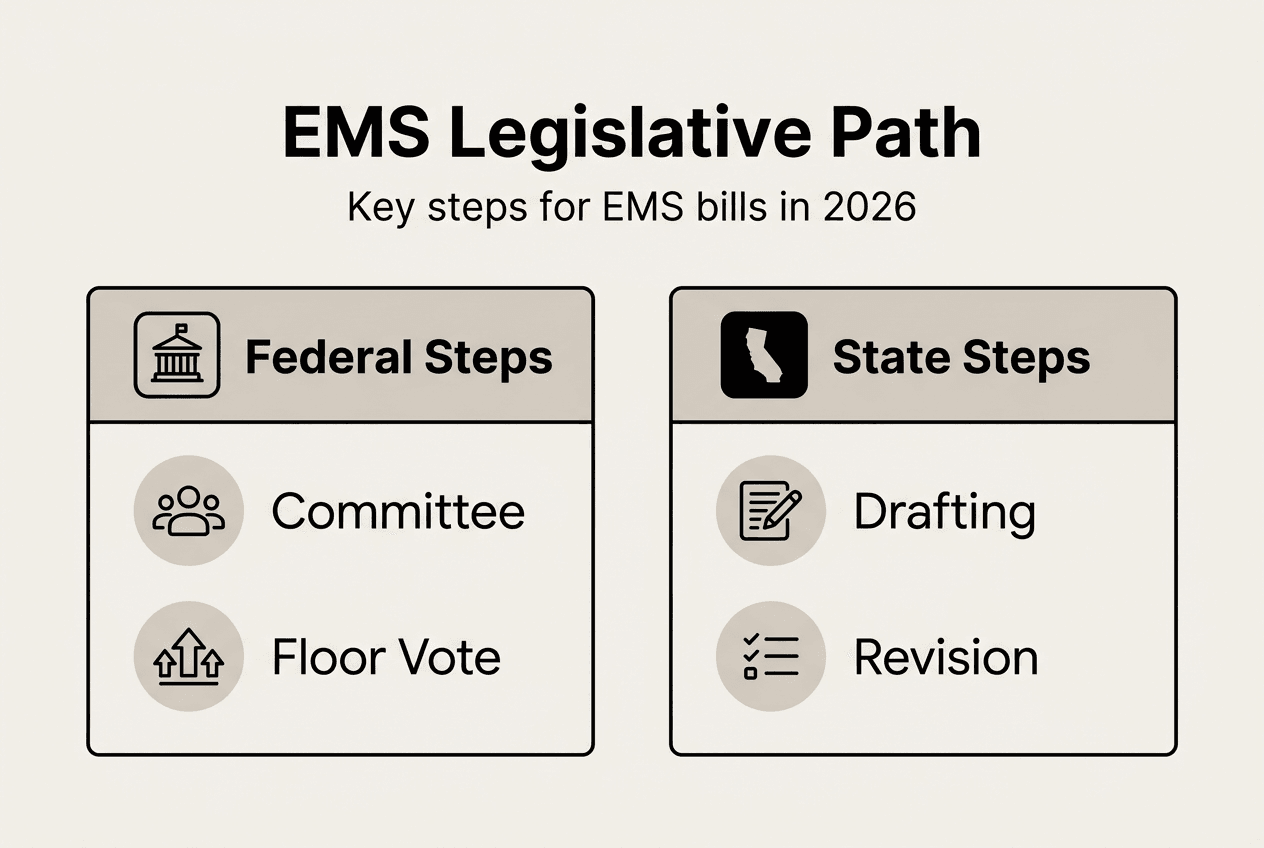 EMS Legislative Path

Key steps for EMS bills in 2026

Federal Steps

Committee

Floor Vote

State Steps

Drafting

Revision