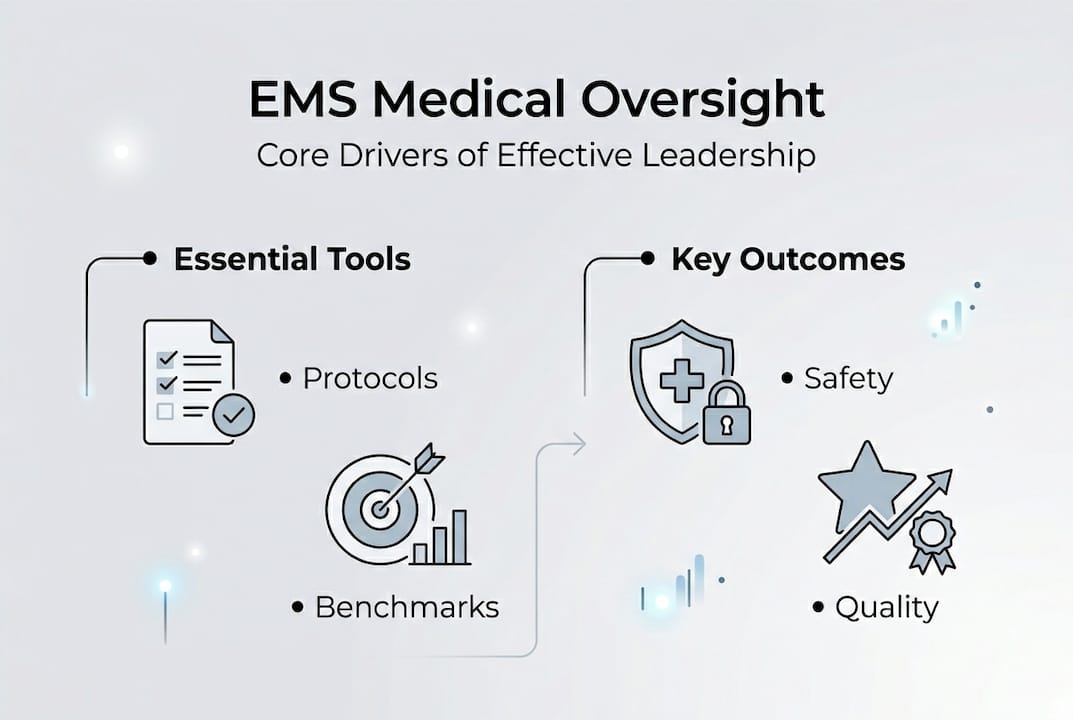 EMS Medical Oversight

Core Drivers of Effective Leadership

Essential Tools

• Protocols

• Benchmarks

Key Outcomes

• Safety

• Quality