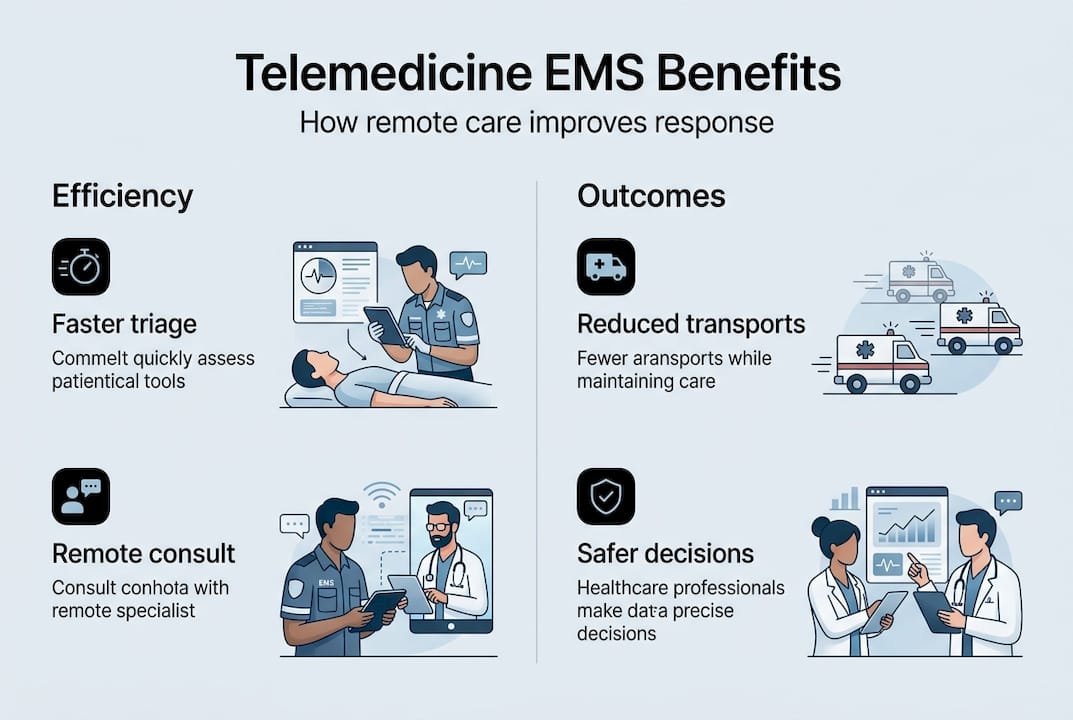 Telemedicine EMS Benefits

How remote care improves response

Efficiency

Faster triage

Commelt quickly assess patientical tools

Remote consult

Consult conhota with remote specialist

EMS

Outcomes

Reduced transports

Fewer aransports while maintaining care

Safer decisions

Healthcare professionals make data precise decisions