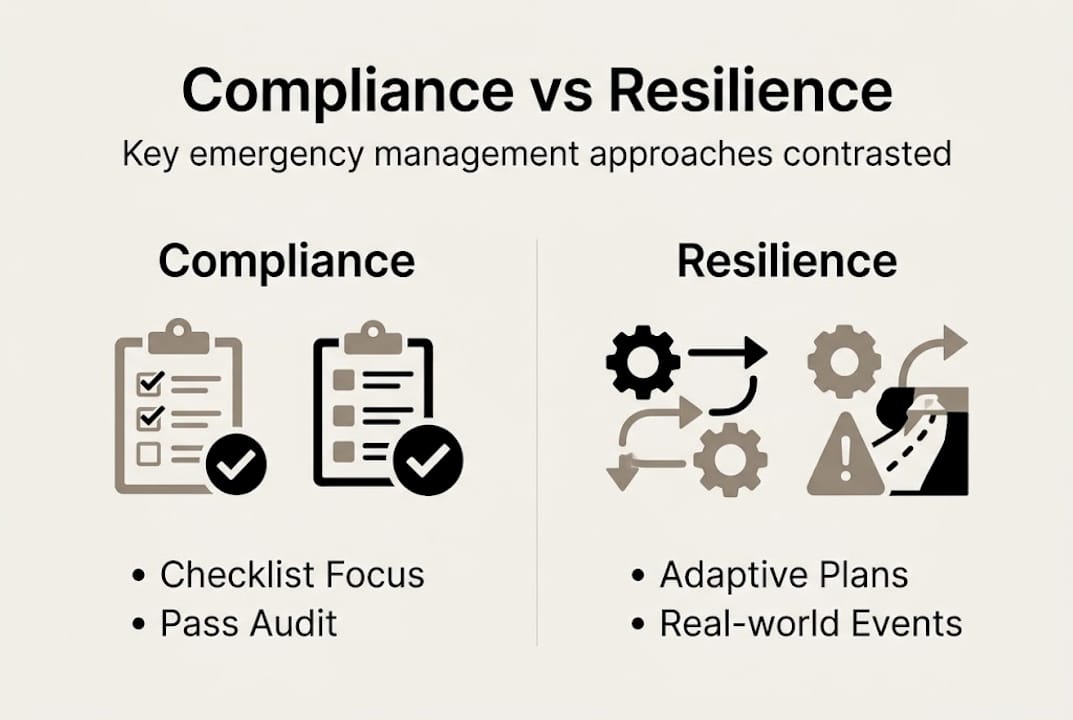 Compliance vs Resilience

Key emergency management approaches contrasted

Compliance

• Checklist Focus
• Pass Audit

Resilience

• Adaptive Plans
• Real-world Events