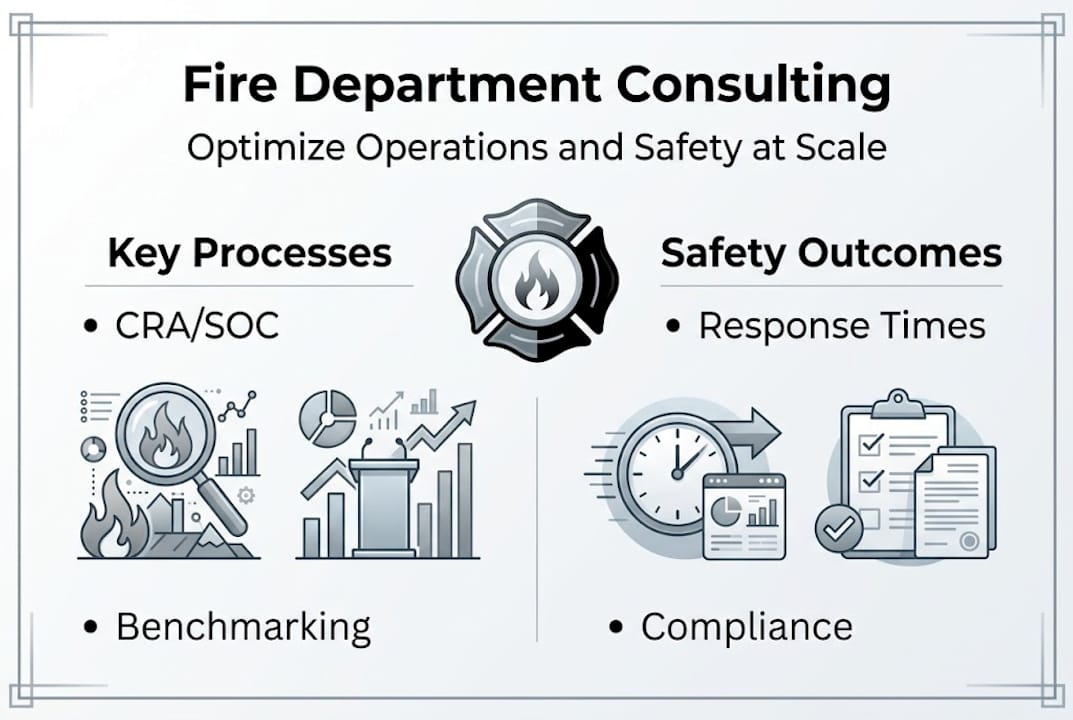 Fire Department Consulting

Optimize Operations and Safety at Scale

Key Processes

• CRA/SOC

• Benchmarking

Safety Outcomes

• Response Times

• Compliance