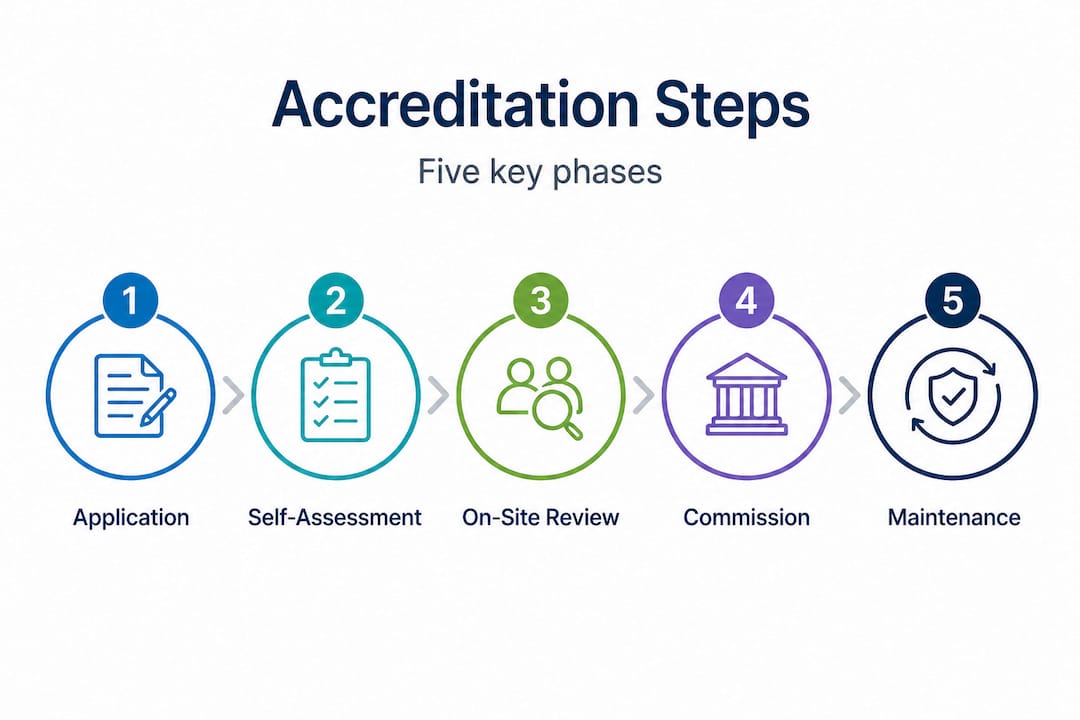 Accreditation Steps

Five key phases

1
Application

2
Self-Assessment

3
On-Site Review

4
Commission

5
Maintenance