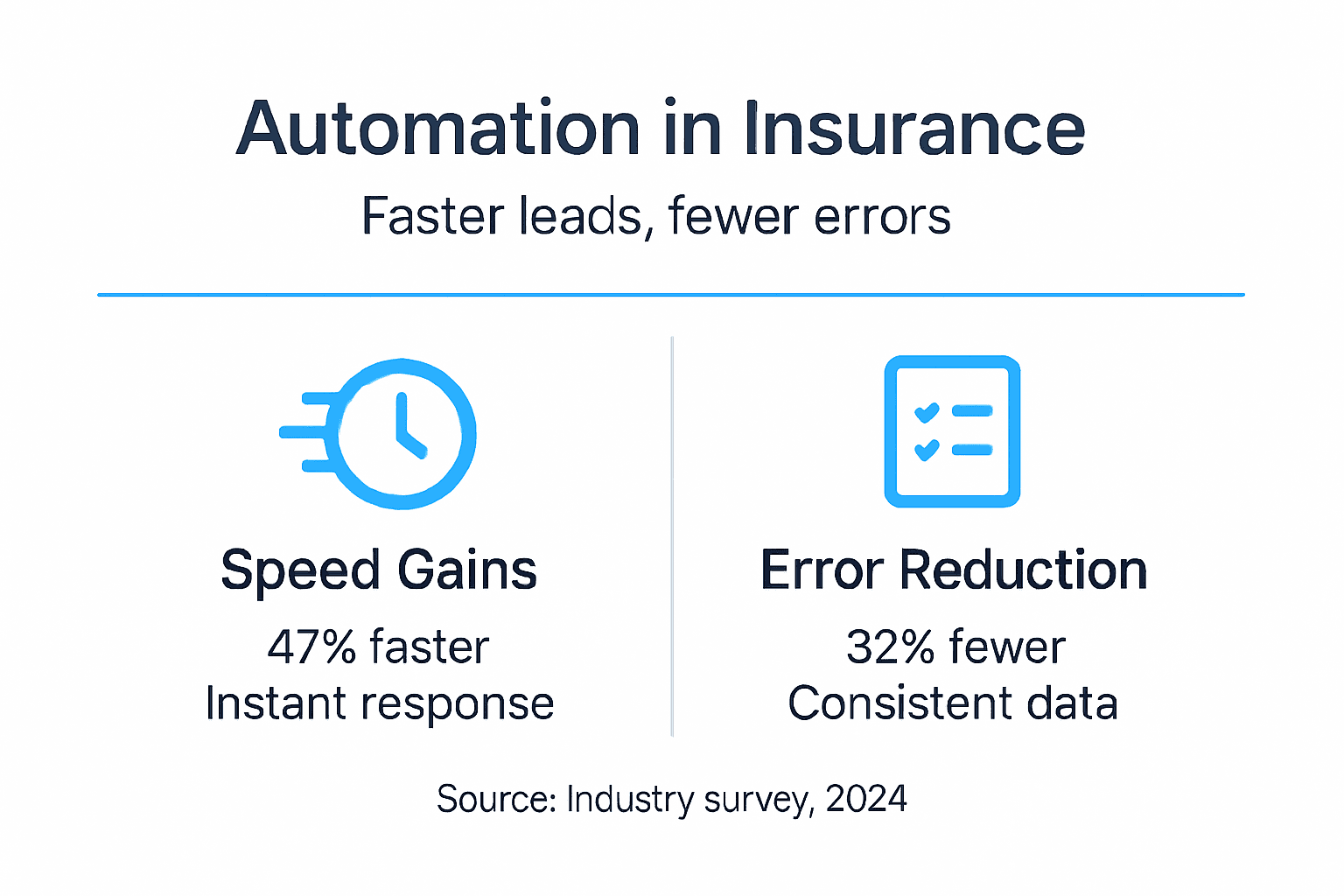 Automation in Insurance

Faster leads, fewer errors

Speed Gains

47% faster
Instant response

Error Reduction

32% fewer
Consistent data

Source: Industry survey, 2024